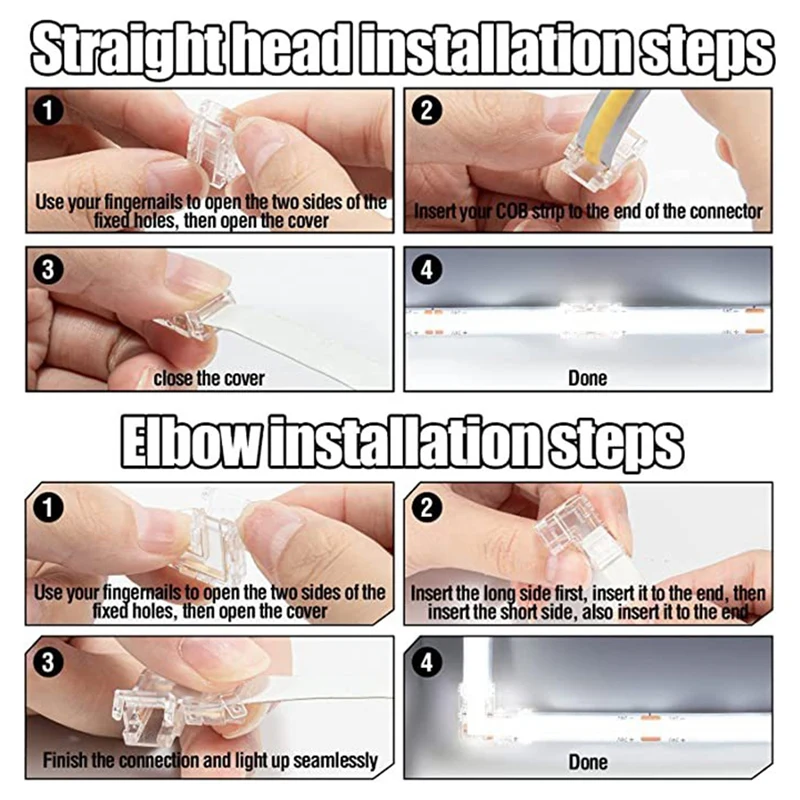 Straight head installation steps

1
Use your fingernails to open the two sides of the fixed holes, then open the cover

2
Insert your COB strip to the end of the connector

3
close the cover

4
Done

Elbow installation steps

1
Use your fingernails to open the two sides of the fixed holes, then open the cover

2
Insert the long side first, insert it to the end, then insert the short side, also insert it to the end

3
Finish the connection and light up seamlessly

4
Done