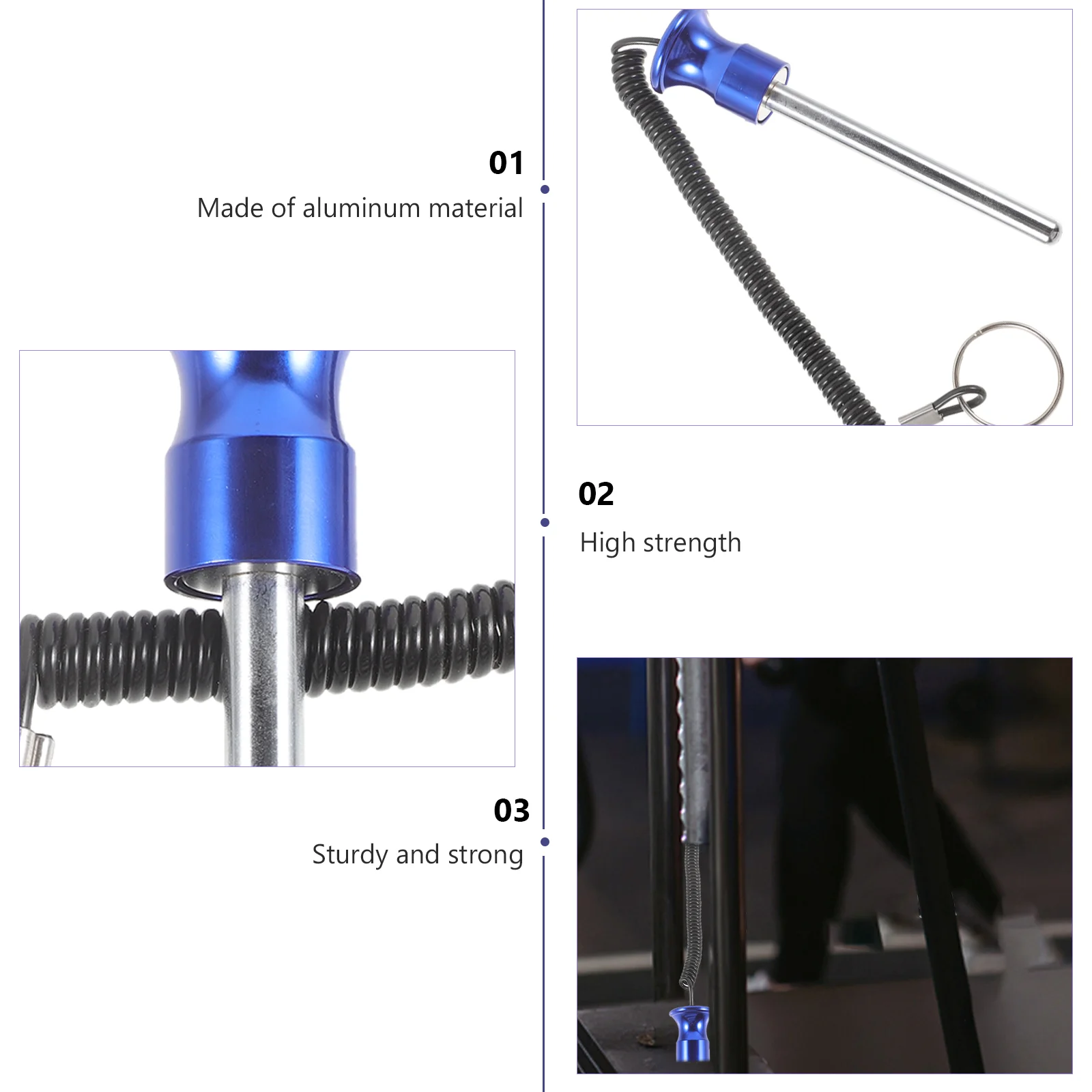 01
Made of aluminum material

02
High strength

03
Sturdy and strong