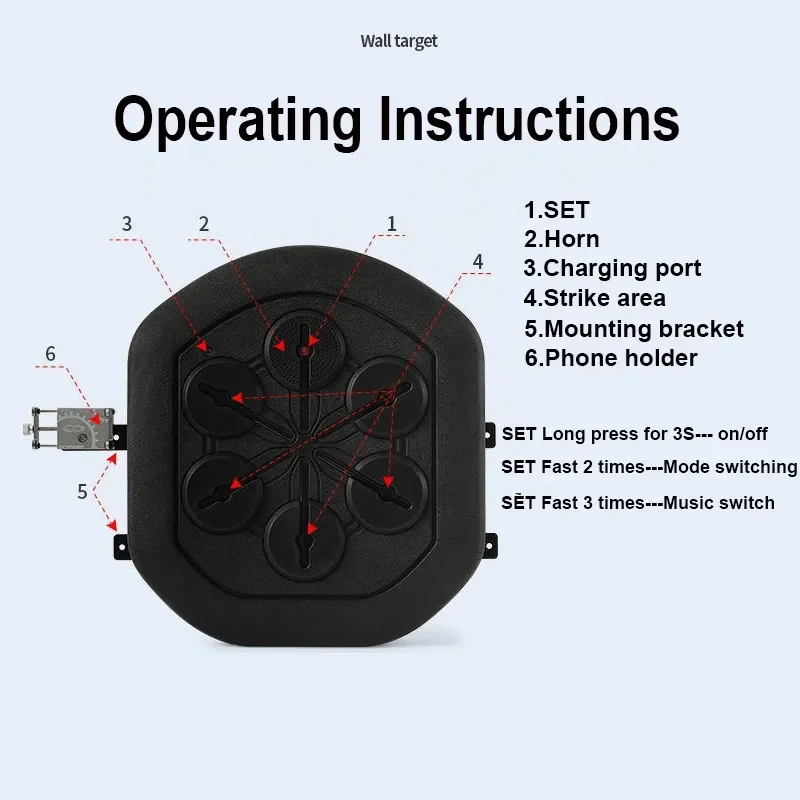 Wall target

Operating Instructions

3
2
1
4
6
5

1.SET
2.Horn
3.Charging port
4.Strike area
5.Mounting bracket
6.Phone holder

SET Long press for 3S--- on/off
SET Fast 2 times---Mode switching
SET Fast 3 times---Music switch