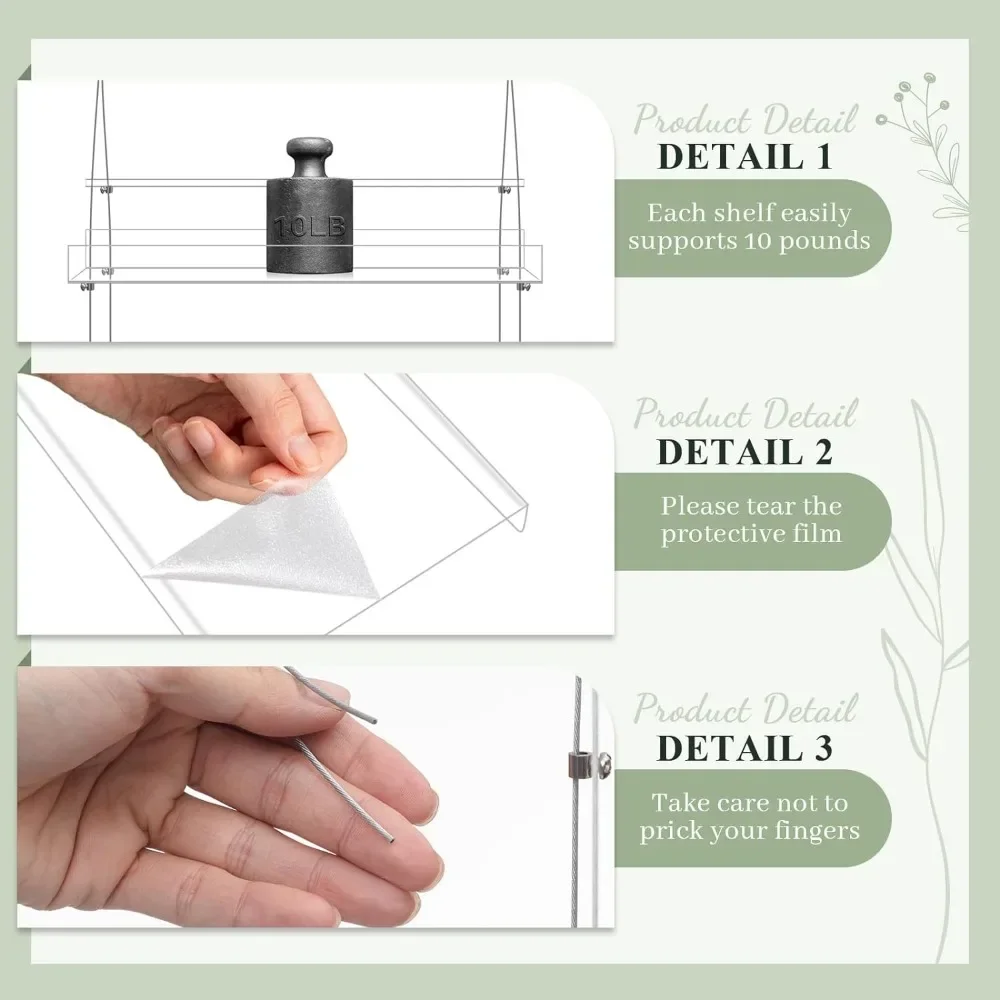 10LB

Product Detail
DETAIL 1
Each shelf easily supports 10 pounds

Product Detail
DETAIL 2
Please tear the protective film

Product Detail
DETAIL 3
Take care not to prick your fingers