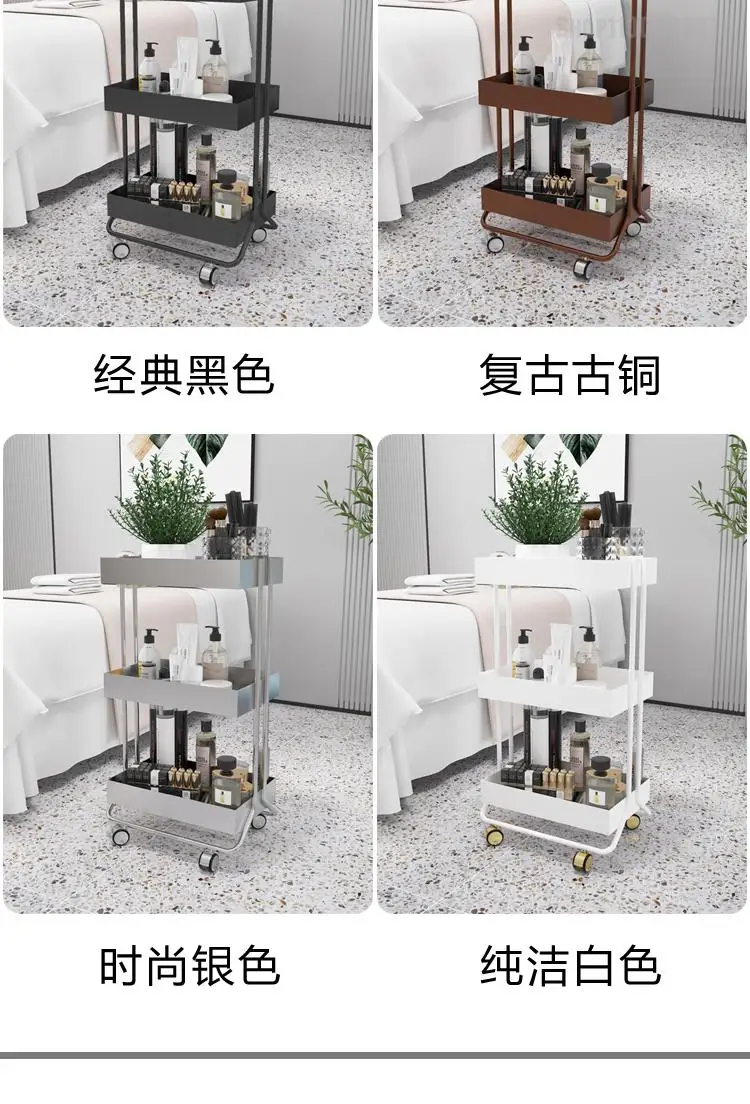 经典黑色

复古古铜

时尚银色

纯洁白色