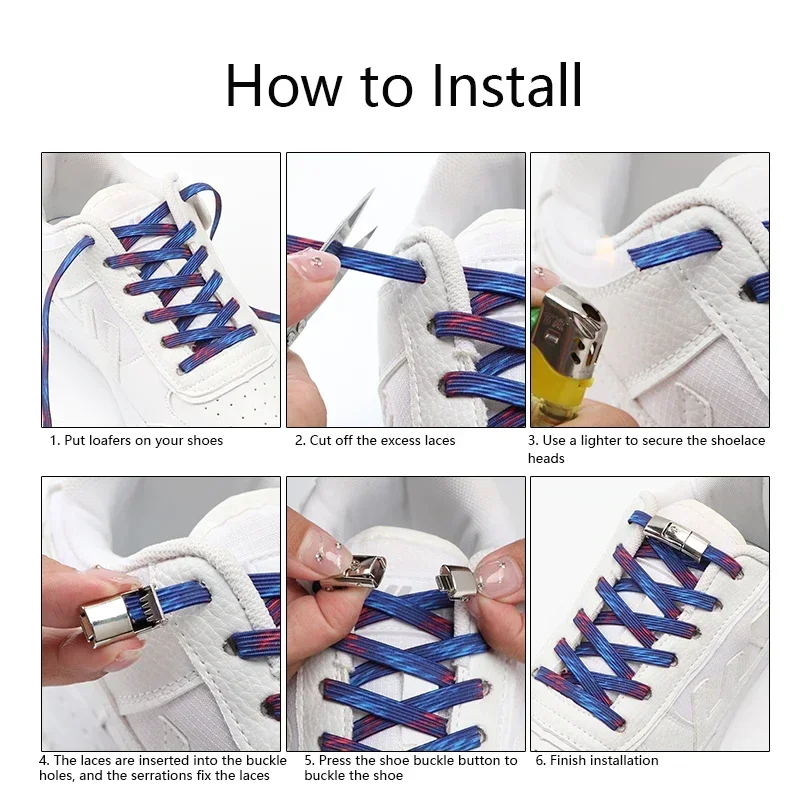 How to Install

1. Put loafers on your shoes

2. Cut off the excess laces

3. Use a lighter to secure the shoelace heads

4. The laces are inserted into the buckle holes, and the serrations fix the laces

5. Press the shoe buckle button to buckle the shoe

6. Finish installation