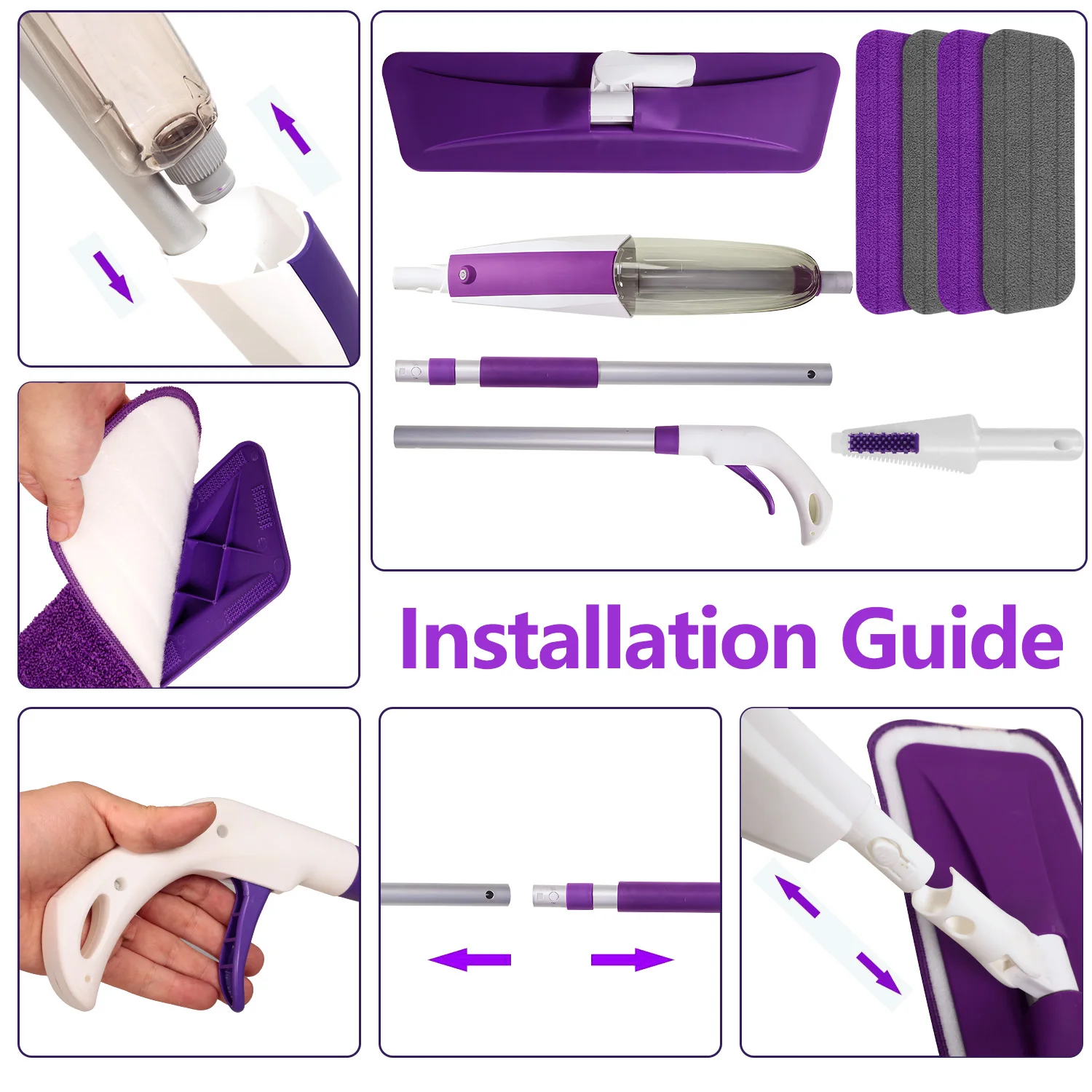 Installation Guide