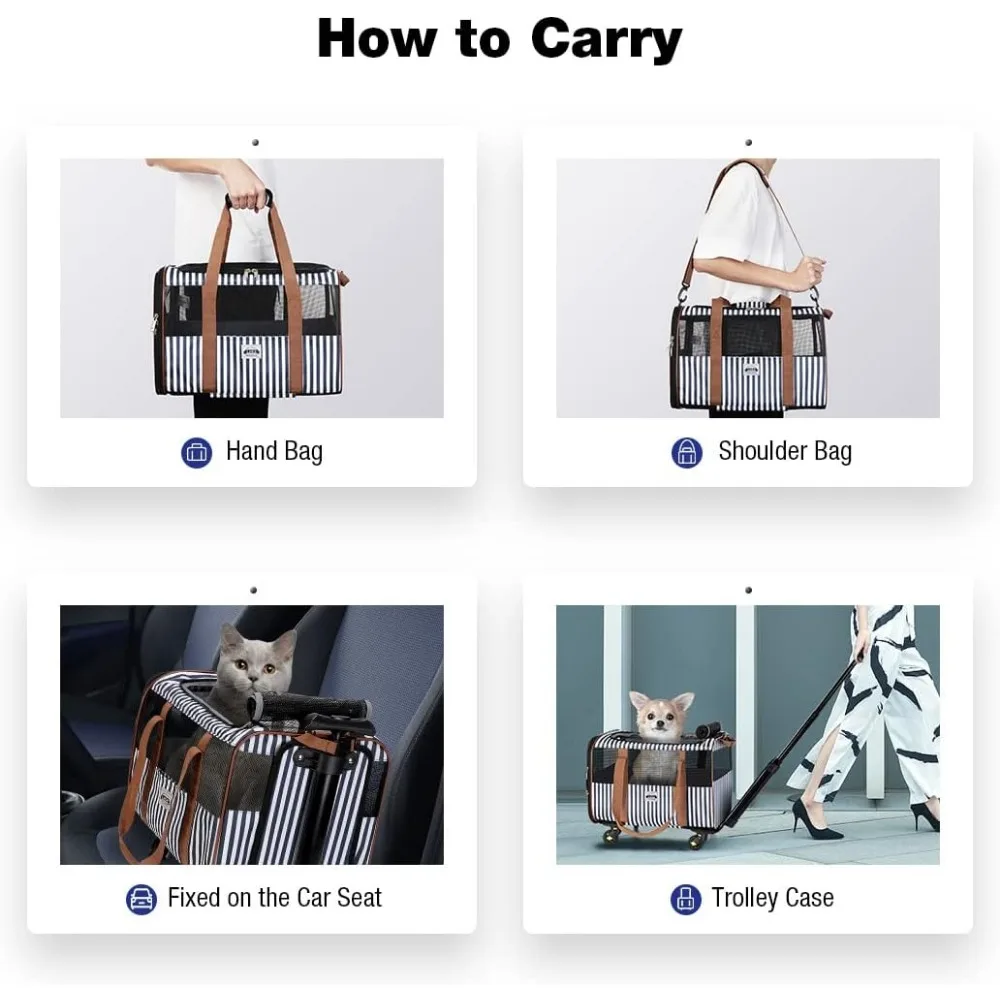 How to Carry

Hand Bag

Shoulder Bag

Fixed on the Car Seat

Trolley Case