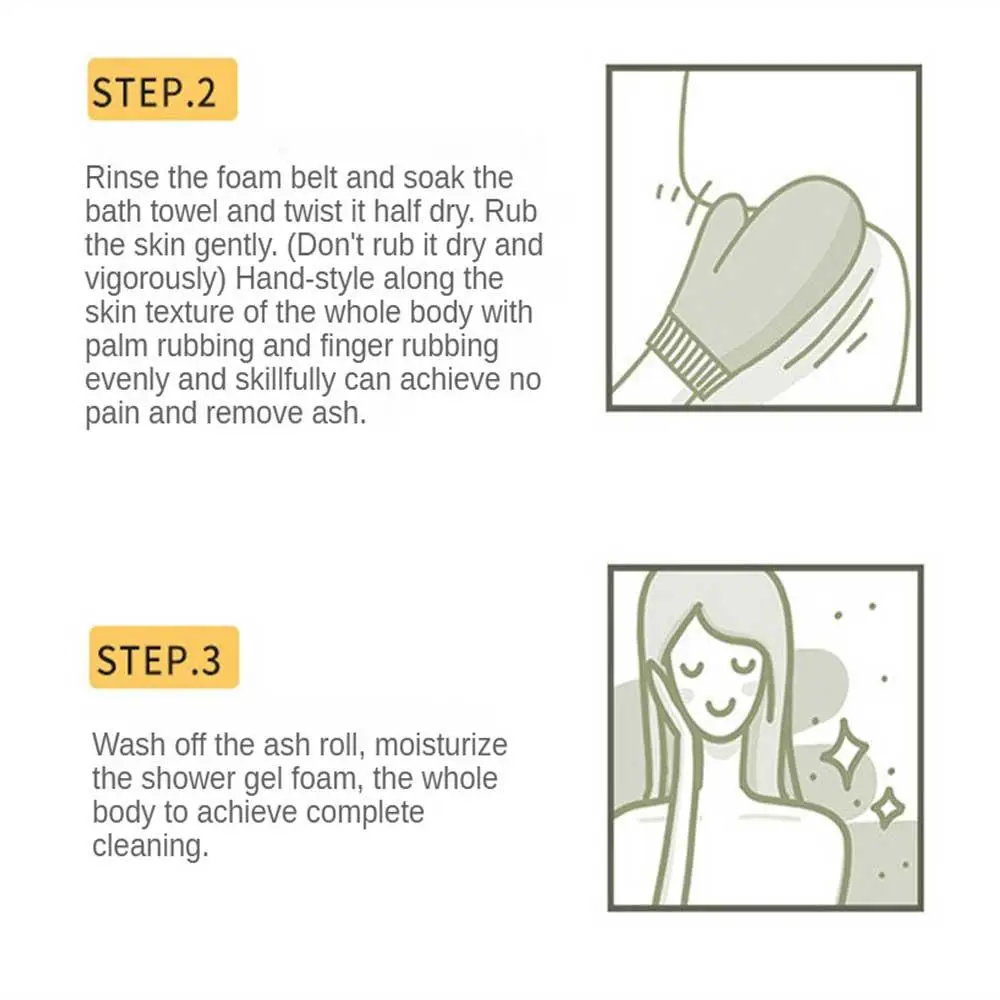 STEP.2

Rinse the foam belt and soak the bath towel and twist it half dry. Rub the skin gently. (Don't rub it dry and vigorously) Hand-style along the skin texture of the whole body with palm rubbing and finger rubbing evenly and skillfully can achieve no pain and remove ash.

STEP.3

Wash off the ash roll, moisturize the shower gel foam, the whole body to achieve complete cleaning.