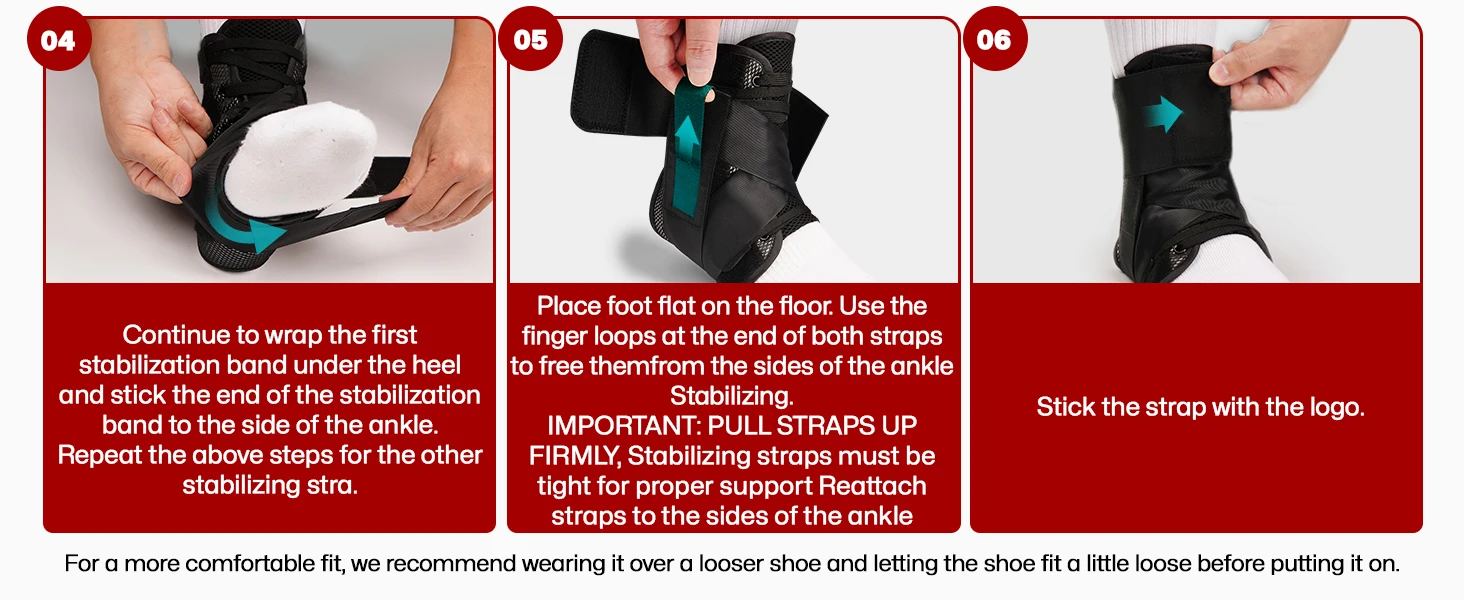 04

Continue to wrap the first stabilization band under the heel and stick the end of the stabilization band to the side of the ankle. Repeat the above steps for the other stabilizing stra.

05

Place foot flat on the floor. Use the finger loops at the end of both straps to free themfrom the sides of the ankle Stabilizing.
IMPORTANT: PULL STRAPS UP FIRMLY, Stabilizing straps must be tight for proper support Reattach straps to the sides of the ankle

06

Stick the strap with the logo.

For a more comfortable fit, we recommend wearing it over a looser shoe and letting the shoe fit a little loose before putting it on.