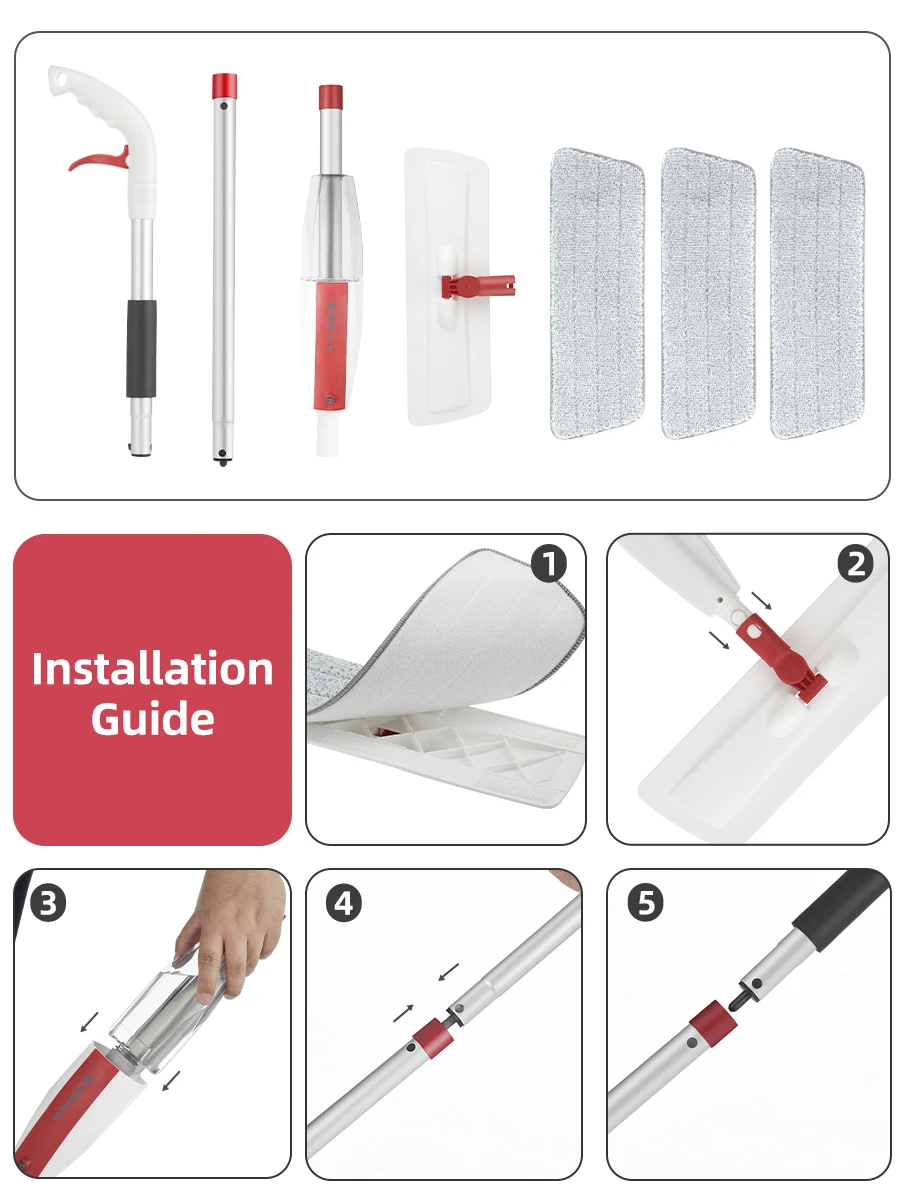 Installation Guide

1

2

3

4

5