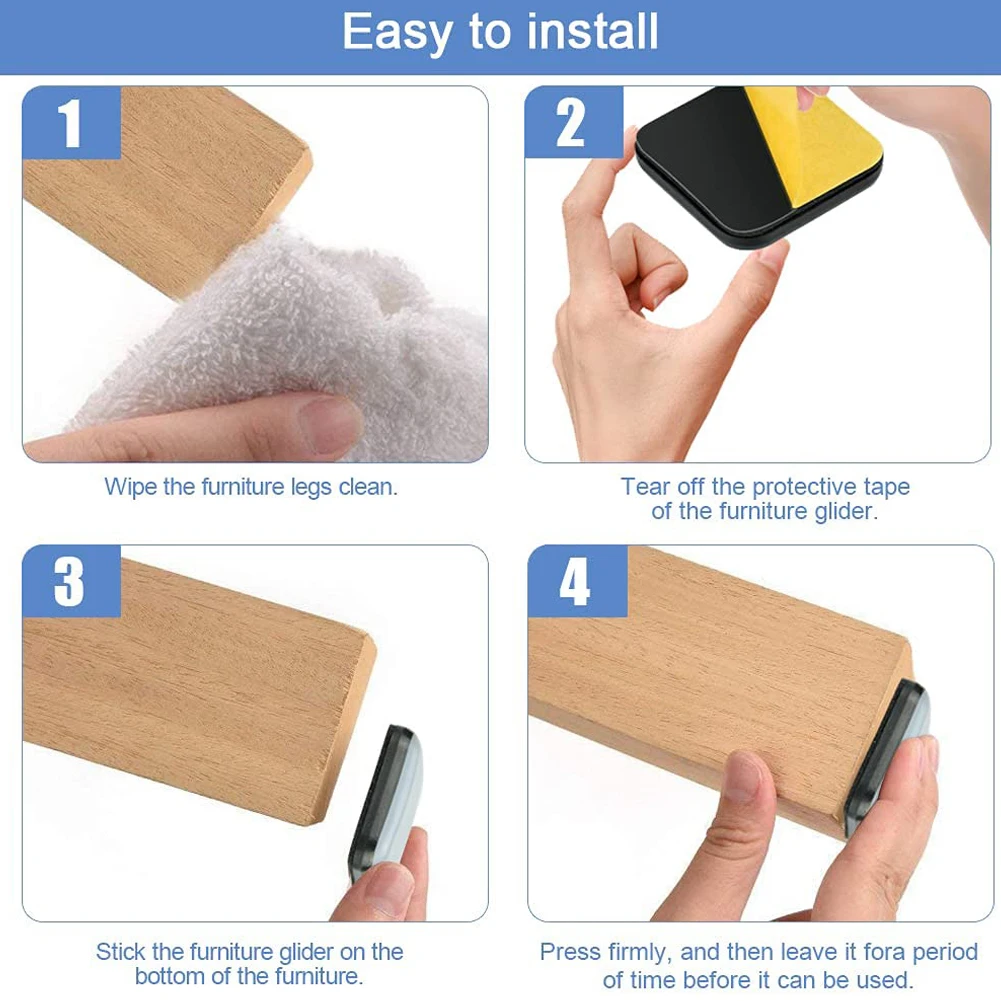 Easy to install

1

Wipe the furniture legs clean.

2

Tear off the protective tape of the furniture glider.

3

Stick the furniture glider on the bottom of the furniture.

4

Press firmly, and then leave it fora period of time before it can be used.