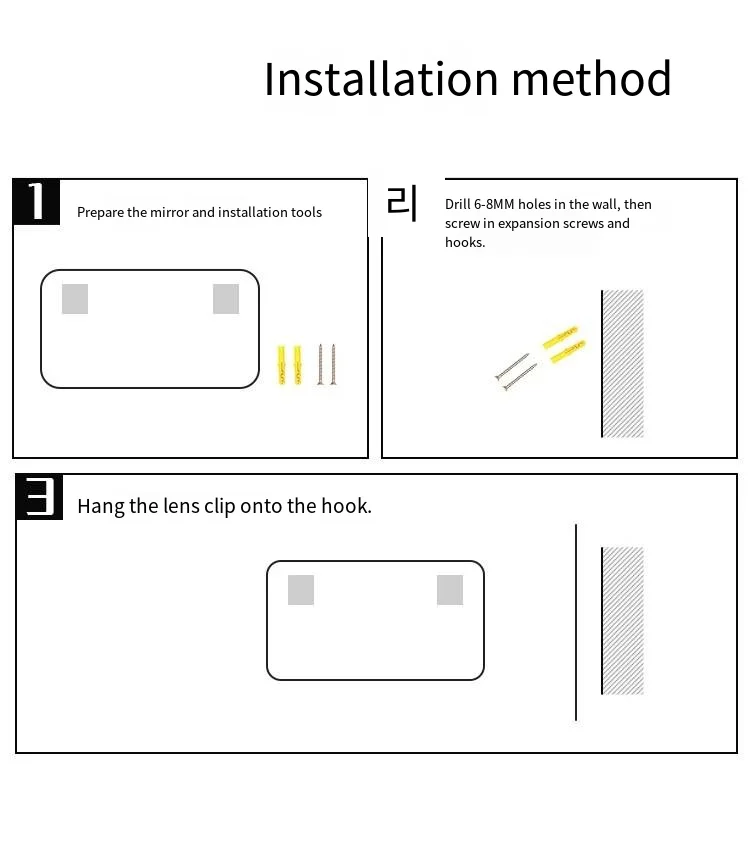 Installation method

1 Prepare the mirror and installation tools

리 Drill 6-8MM holes in the wall, then screw in expansion screws and hooks.

3 Hang the lens clip onto the hook.