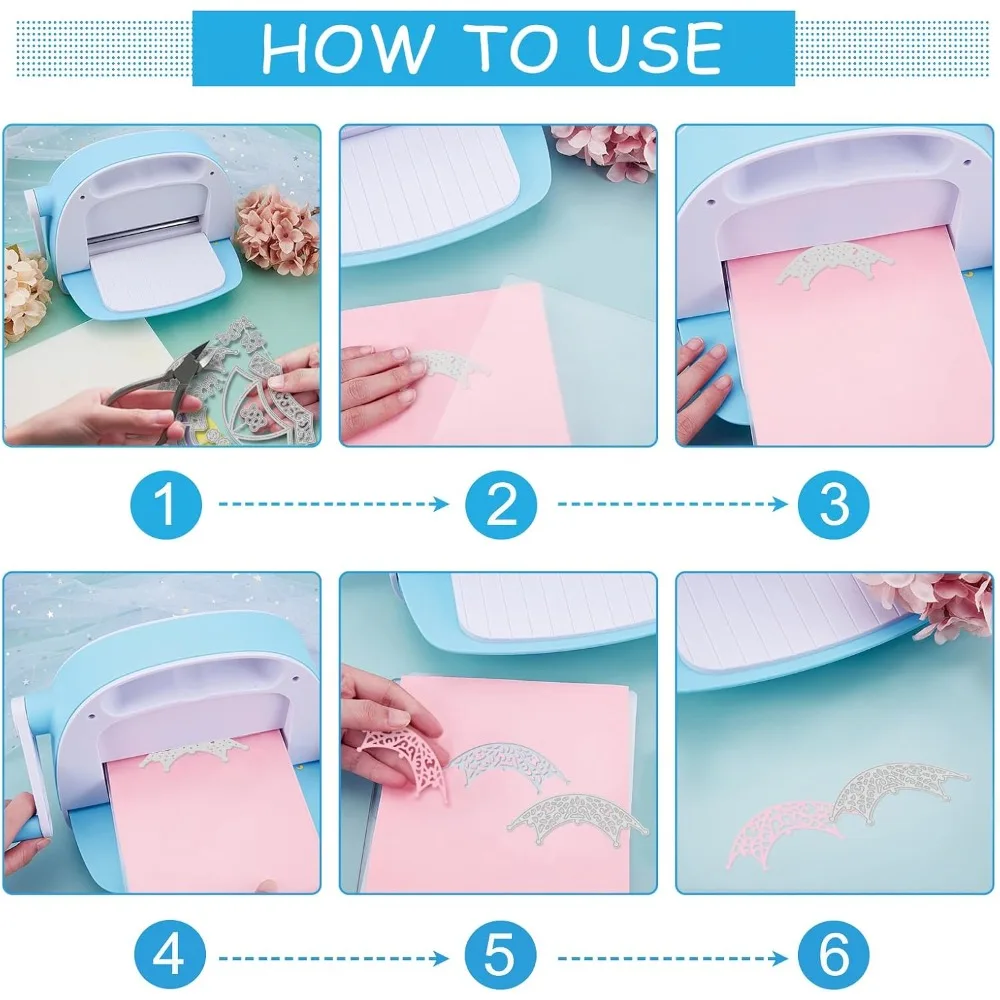 HOW TO USE

1

2

3

4

5

6