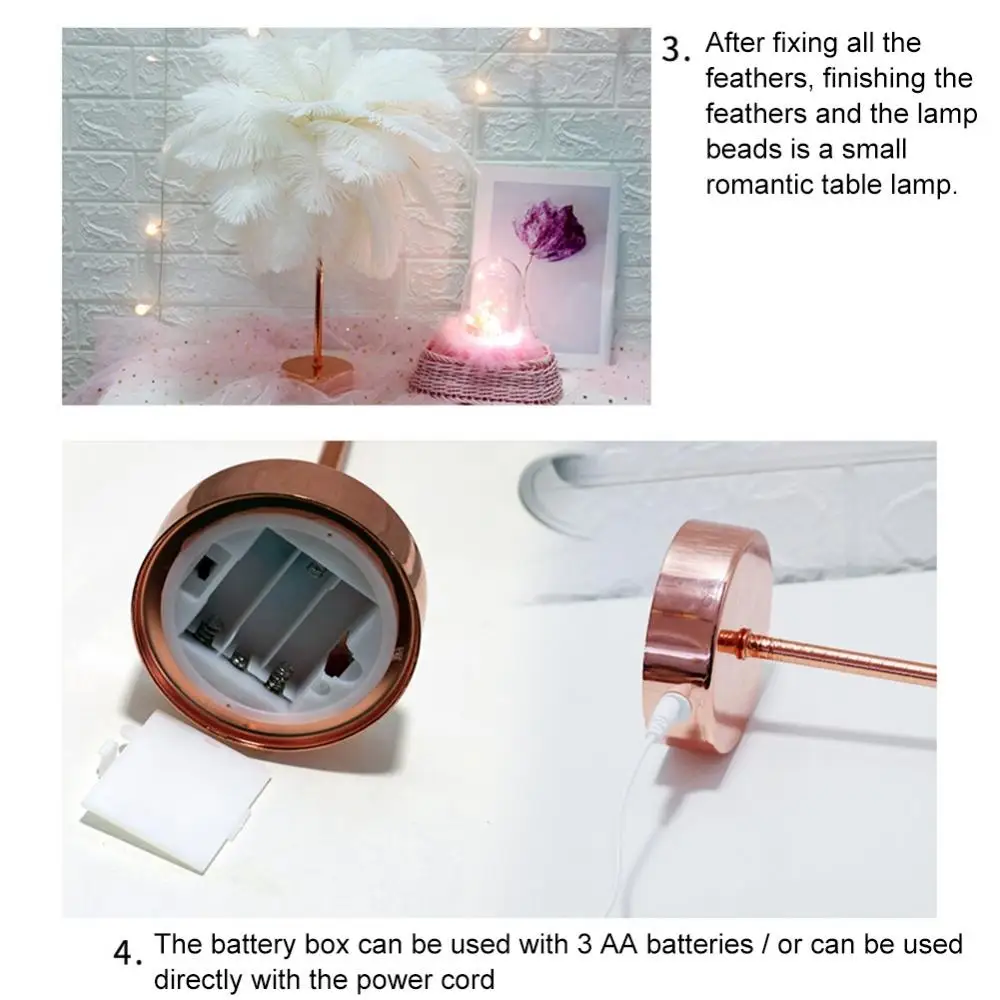 3. After fixing all the feathers, finishing the feathers and the lamp beads is a small romantic table lamp.

4. The battery box can be used with 3 AA batteries / or can be used directly with the power cord