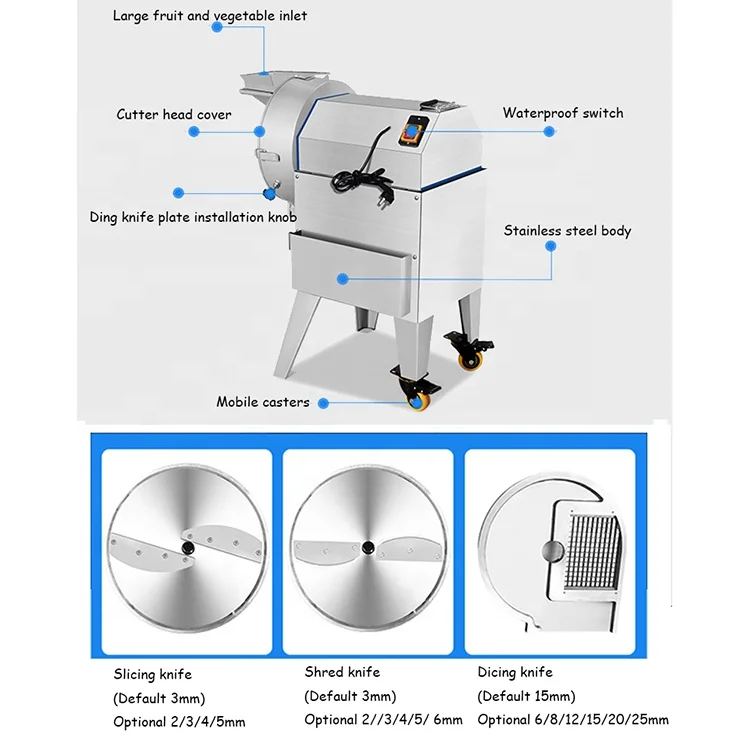 Large fruit and vegetable inlet

Cutter head cover

Waterproof switch

Ding knife plate installation knob

Stainless steel body

Mobile casters

Slicing knife
(Default 3mm)
Optional 2/3/4/5mm

Shred knife
(Default 3mm)
Optional 2//3/4/5/ 6mm

Dicing knife
(Default 15mm)
Optional 6/8/12/15/20/25mm