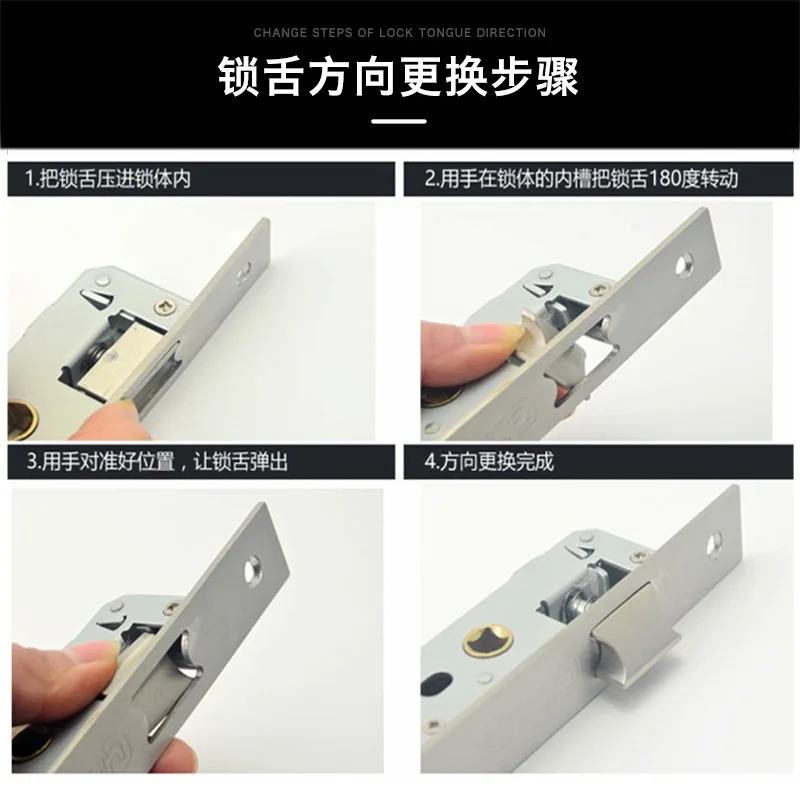 CHANGE STEPS OF LOCK TONGUE DIRECTION

锁舌方向更换步骤

1.把锁舌压进锁体内

2.用手在锁体的内槽把锁舌180度转动

3.用手对准好位置，让锁舌弹出

4.方向更换完成