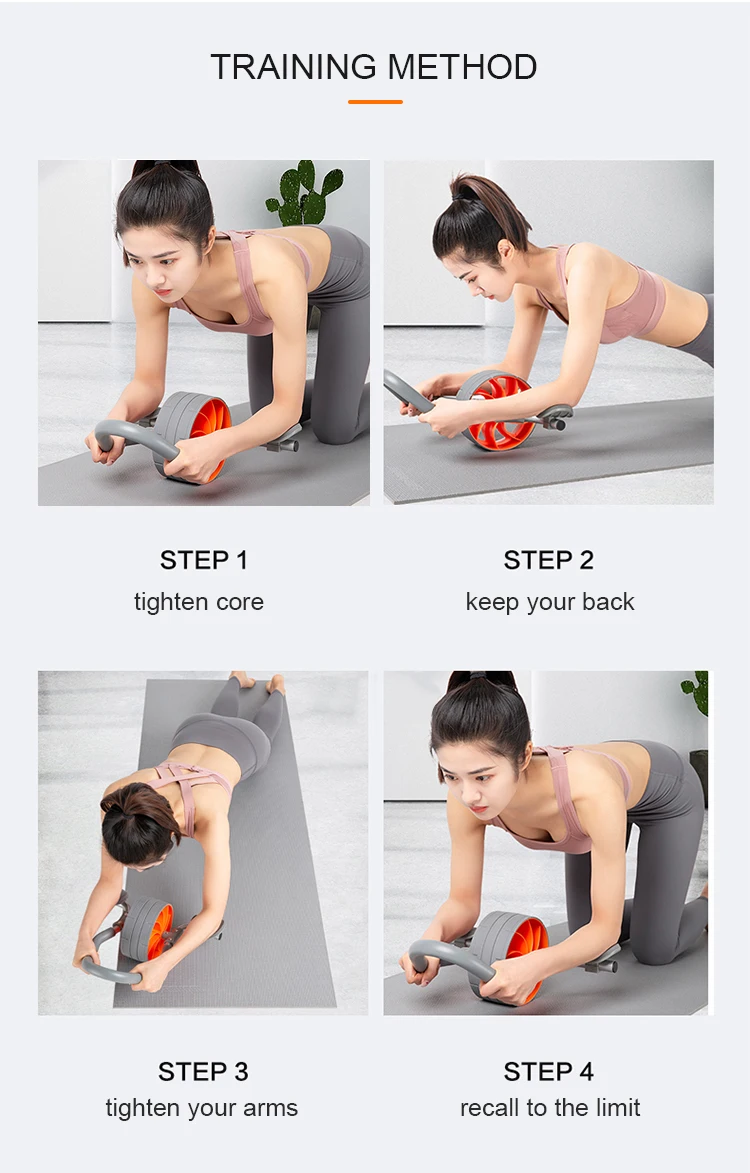 TRAINING METHOD

STEP 1
tighten core

STEP 2
keep your back

STEP 3
tighten your arms

STEP 4
recall to the limit