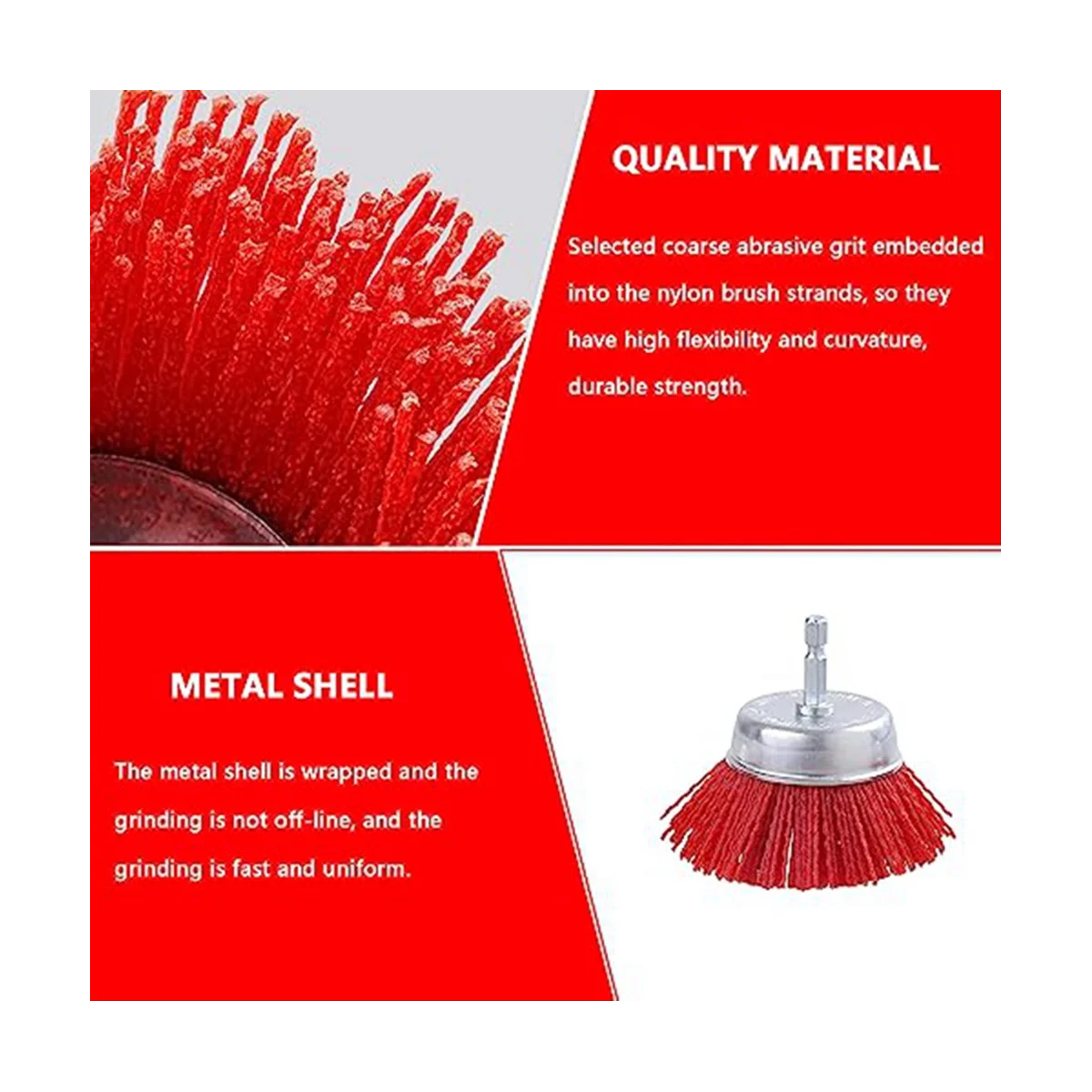 QUALITY MATERIAL

Selected coarse abrasive grit embedded into the nylon brush strands, so they have high flexibility and curvature, durable strength.

METAL SHELL

The metal shell is wrapped and the grinding is not off-line, and the grinding is fast and uniform.