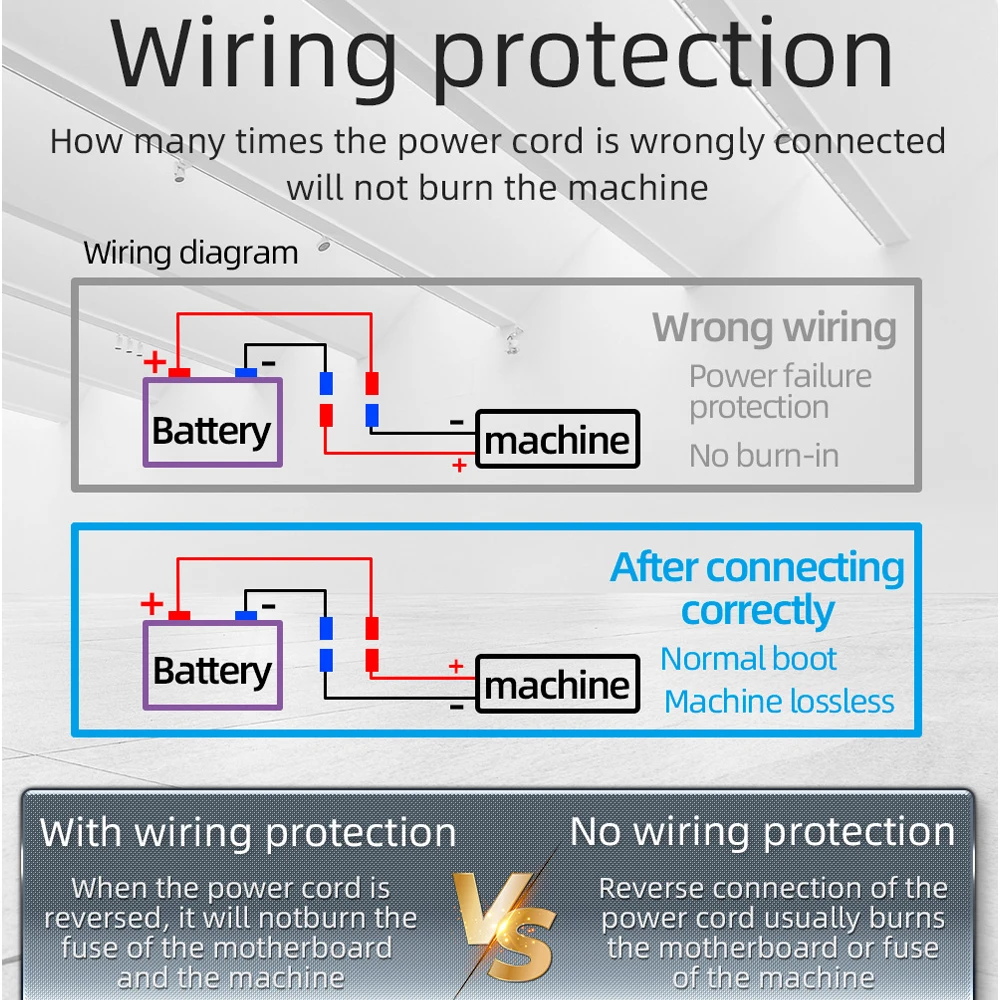 Wiring protection

How many times the power cord is wrongly connected will not burn the machine

Wiring diagram

+ -
Battery
-
machine
+

Wrong wiring
Power failure protection
No burn-in

+ -
Battery
+
machine
-

After connecting correctly
Normal boot
Machine lossless

With wiring protection
When the power cord is reversed, it will notburn the fuse of the motherboard and the machine

VS

No wiring protection
Reverse connection of the power cord usually burns the motherboard or fuse of the machine