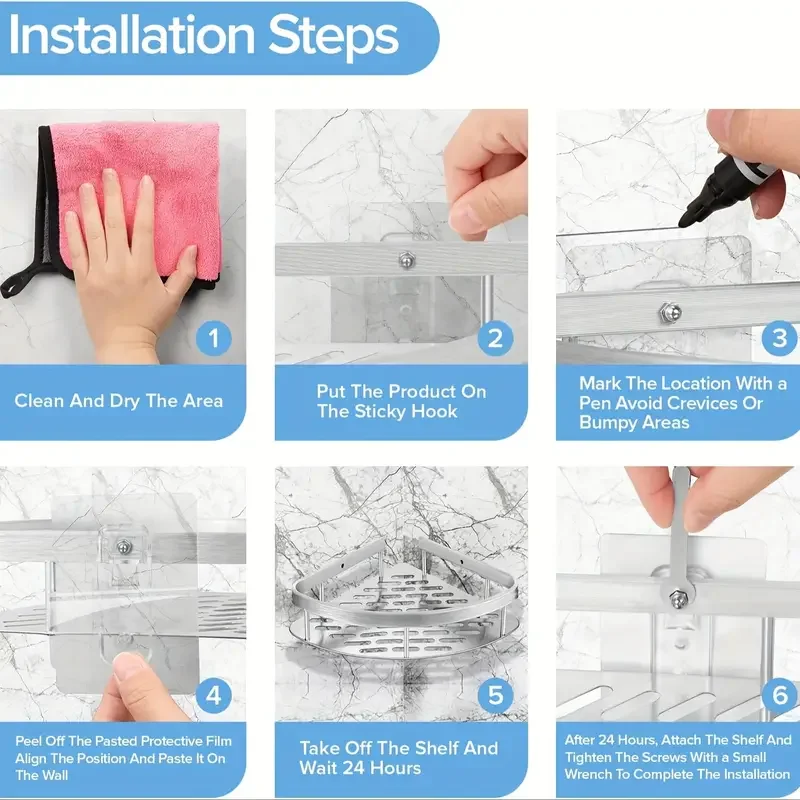 Installation Steps

1

Clean And Dry The Area

2

Put The Product On The Sticky Hook

3

Mark The Location With a Pen Avoid Crevices Or Bumpy Areas

4

Peel Off The Pasted Protective Film Align The Position And Paste It On The Wall

5

Take Off The Shelf And Wait 24 Hours

6

After 24 Hours, Attach The Shelf And Tighten The Screws With a Small Wrench To Complete The Installation