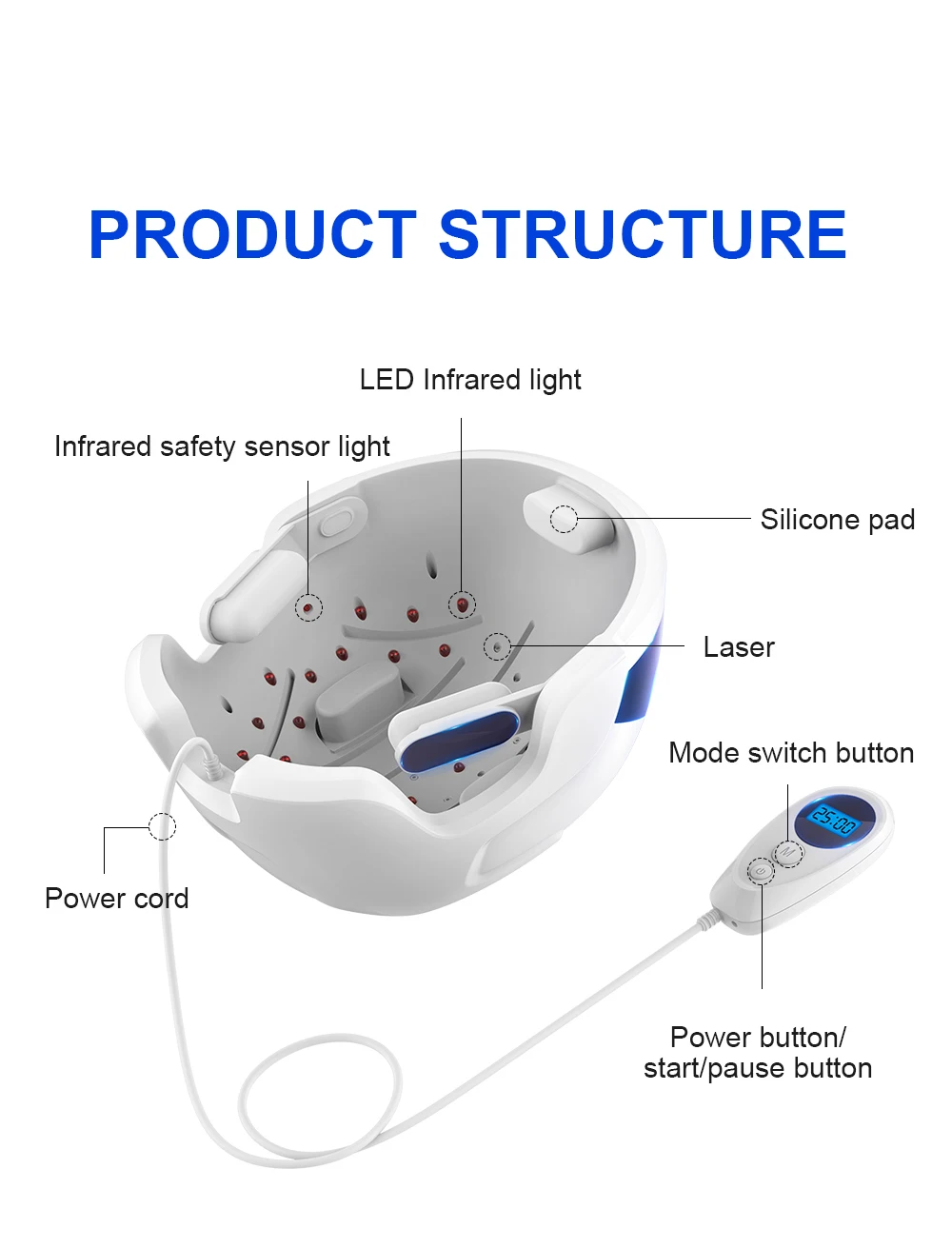 PRODUCT STRUCTURE

LED Infrared light

Infrared safety sensor light

Silicone pad

Laser

Mode switch button

25:00

Power cord

Power button/
start/pause button