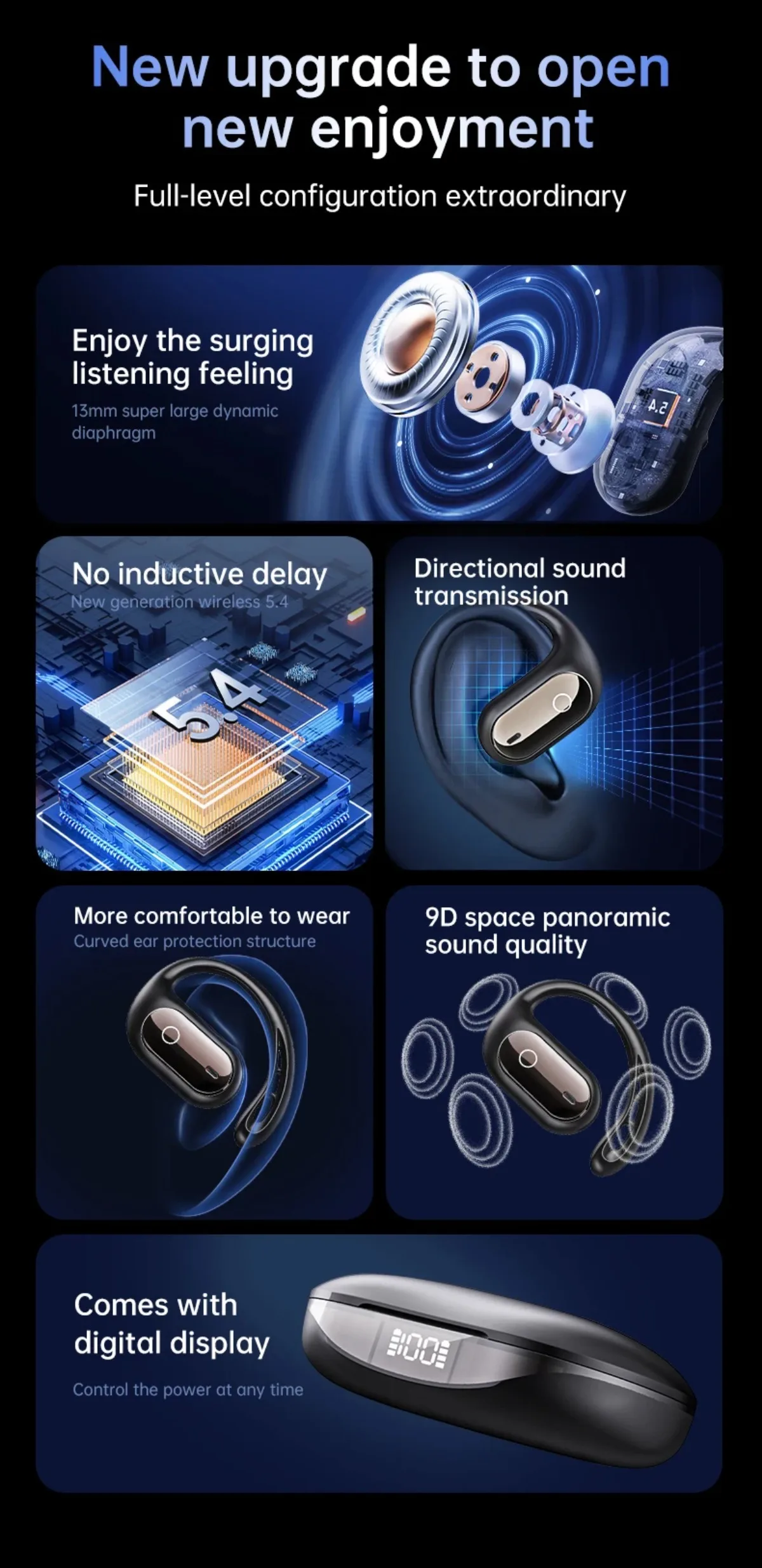 New upgrade to open new enjoyment

Full-level configuration extraordinary

Enjoy the surging listening feeling

13mm super large dynamic diaphragm

5.4

No inductive delay

New generation wireless 5.4

5.4

Directional sound transmission

More comfortable to wear

Curved ear protection structure

9D space panoramic sound quality

Comes with digital display

Control the power at any time

100