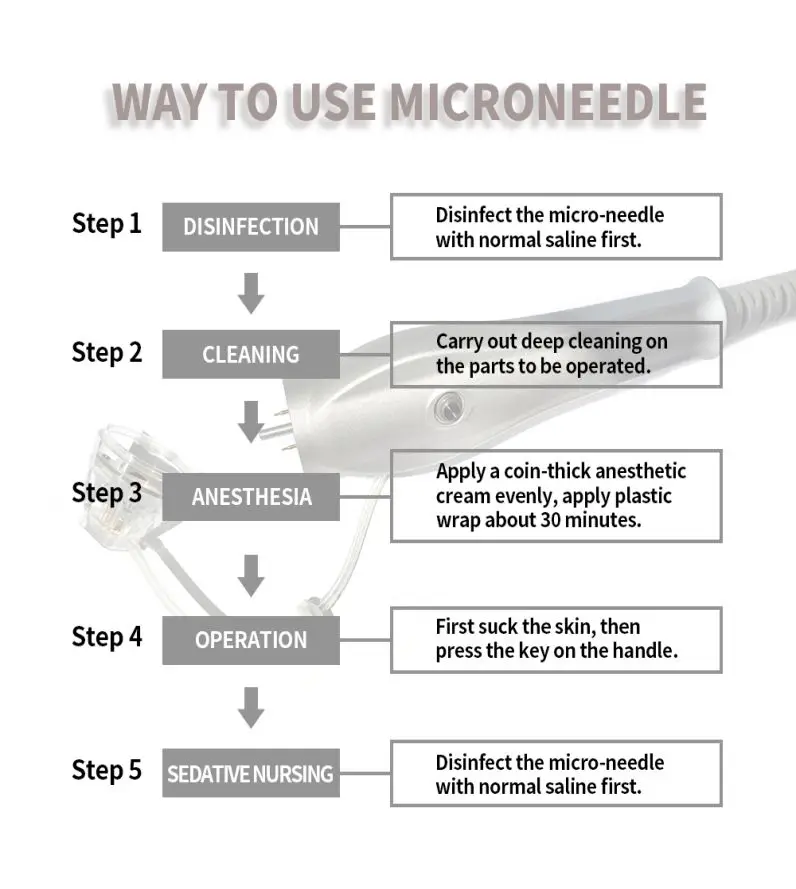 WAY TO USE MICRONEEDLE

Step 1 DISINFECTION

Disinfect the micro-needle with normal saline first.

Step 2 CLEANING

Carry out deep cleaning on the parts to be operated.

Step 3 ANESTHESIA

Apply a coin-thick anesthetic cream evenly, apply plastic wrap about 30 minutes.

Step 4 OPERATION

First suck the skin, then press the key on the handle.

Step 5 SEDATIVE NURSING

Disinfect the micro-needle with normal saline first.