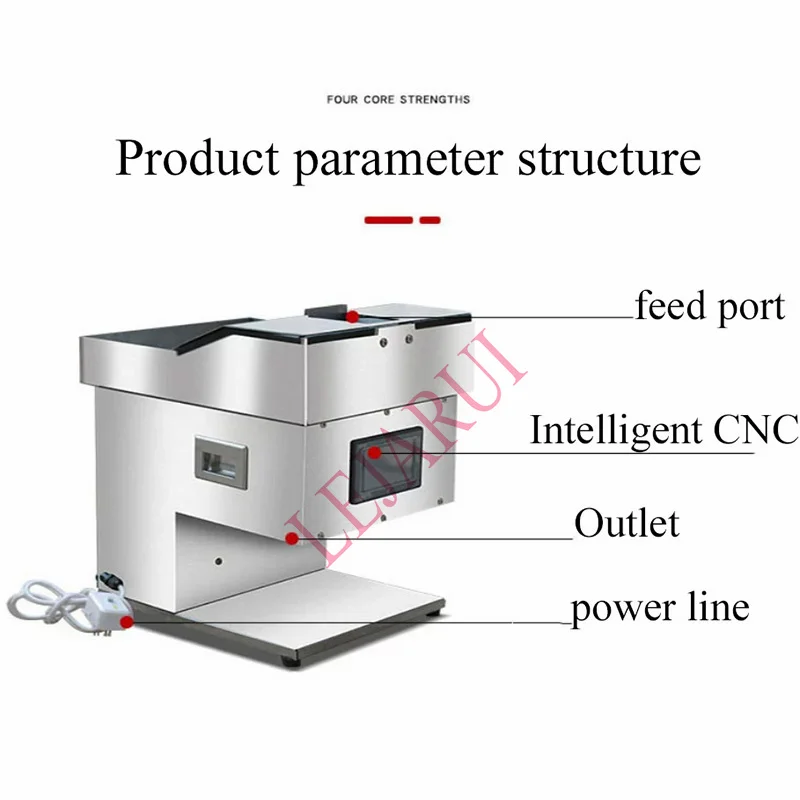 FOUR CORE STRENGTHS

Product parameter structure

feed port

Intelligent CNC

Outlet

power line

LEJARUI