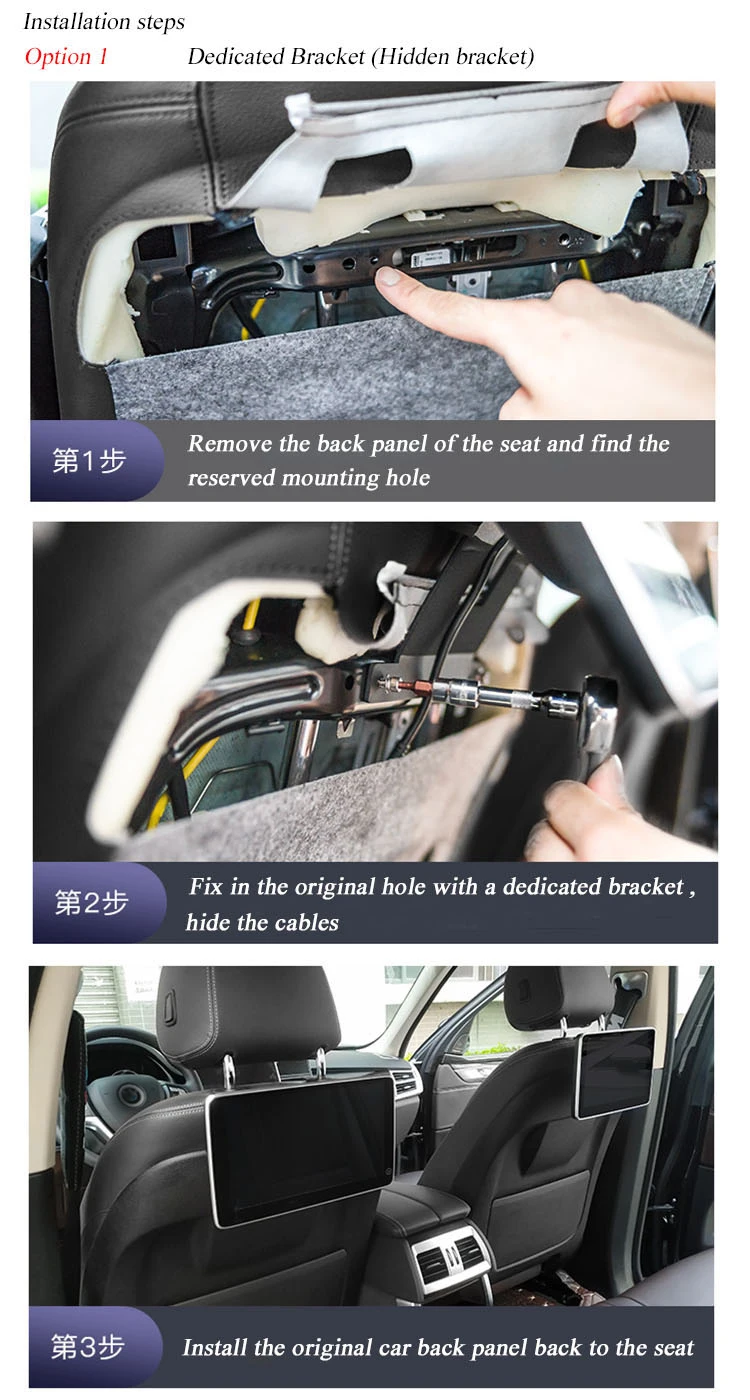 Installation steps

Option 1 Dedicated Bracket (Hidden bracket)

第1步 Remove the back panel of the seat and find the reserved mounting hole

第2步 Fix in the original hole with a dedicated bracket , hide the cables

第3步 Install the original car back panel back to the seat