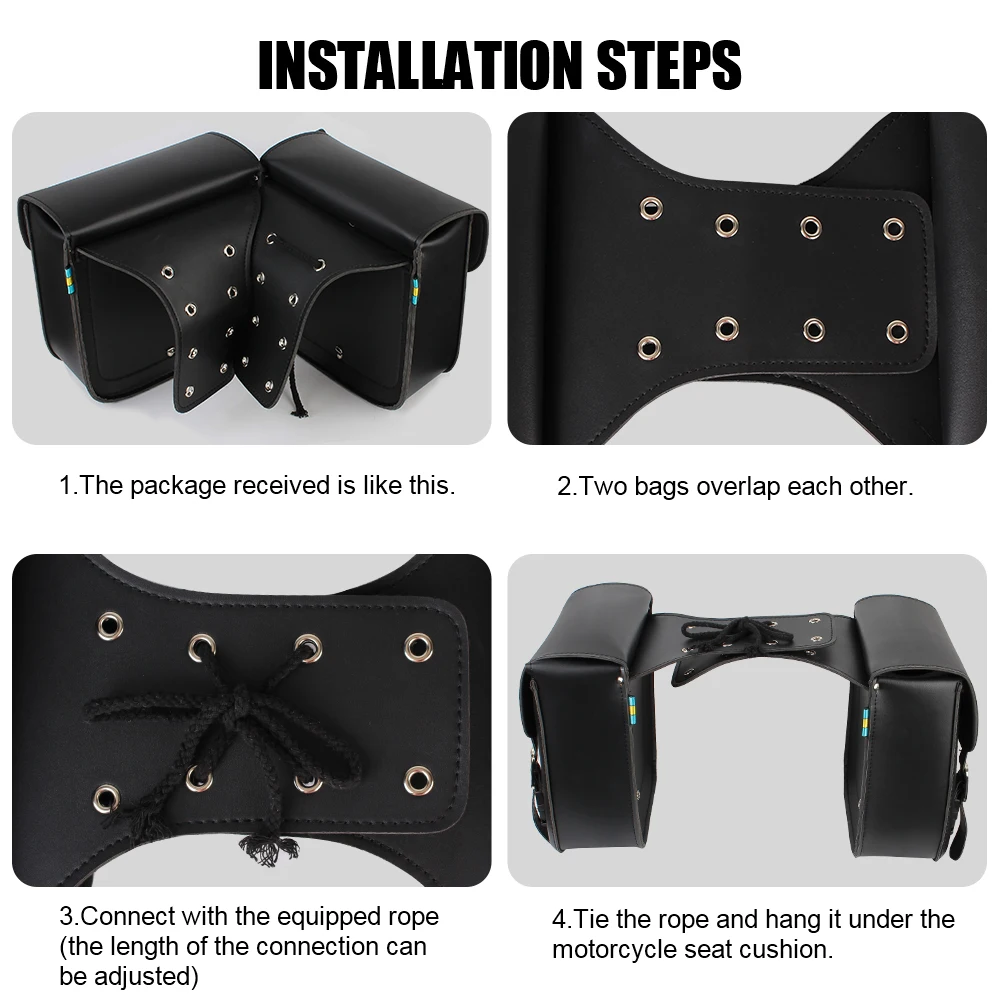 INSTALLATION STEPS

1.The package received is like this.

2.Two bags overlap each other.

3.Connect with the equipped rope (the length of the connection can be adjusted)

4.Tie the rope and hang it under the motorcycle seat cushion.