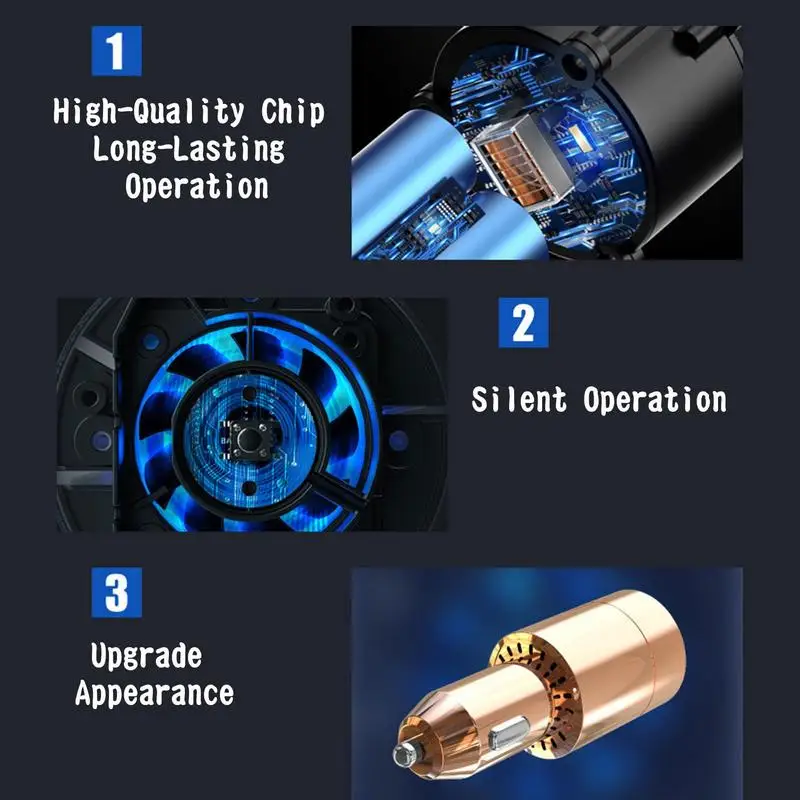 1

High-Quality Chip
Long-Lasting
Operation

2

Silent Operation

3

Upgrade
Appearance