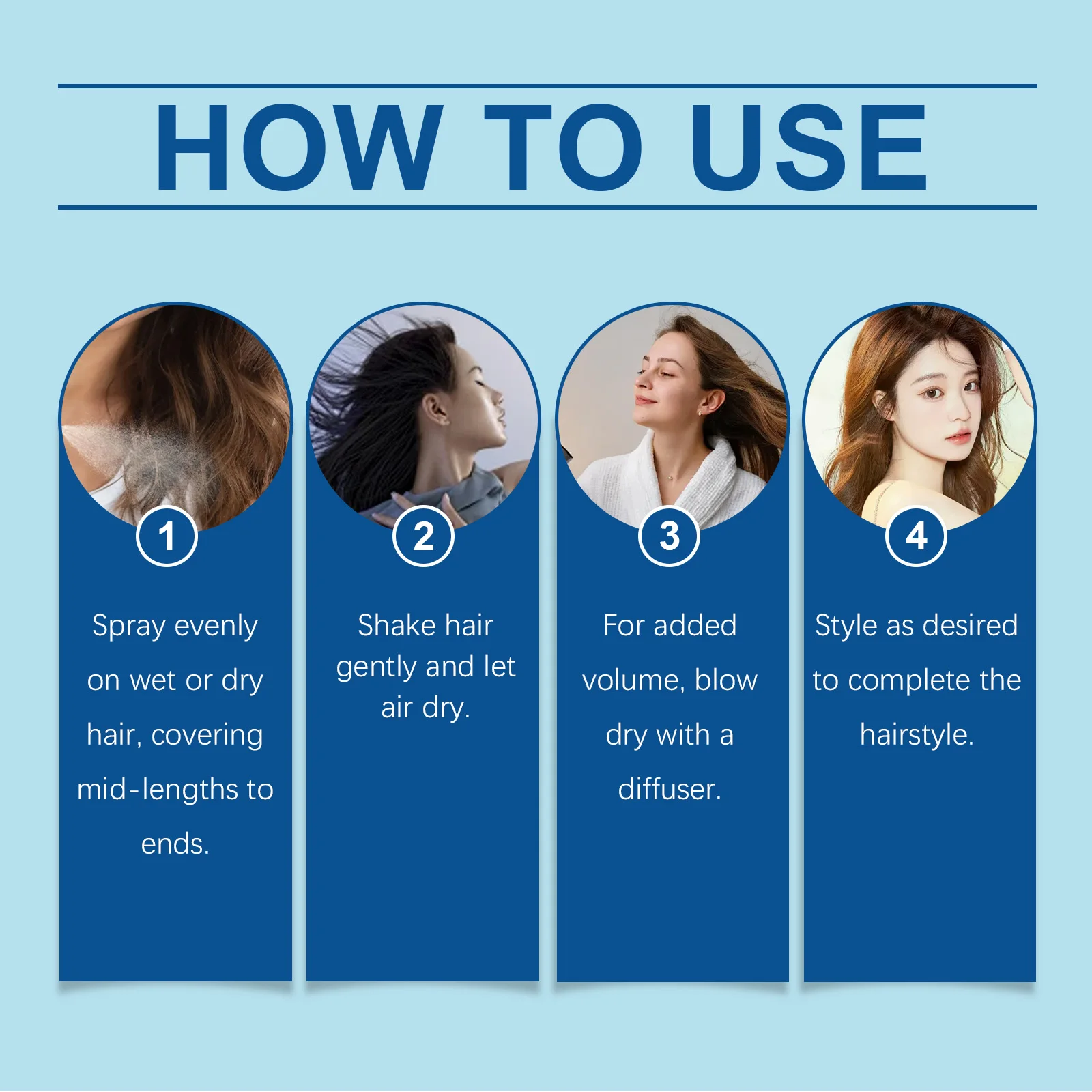 HOW TO USE

1

Spray evenly on wet or dry hair, covering mid-lengths to ends.

2

Shake hair gently and let air dry.

3

For added volume, blow dry with a diffuser.

4

Style as desired to complete the hairstyle.