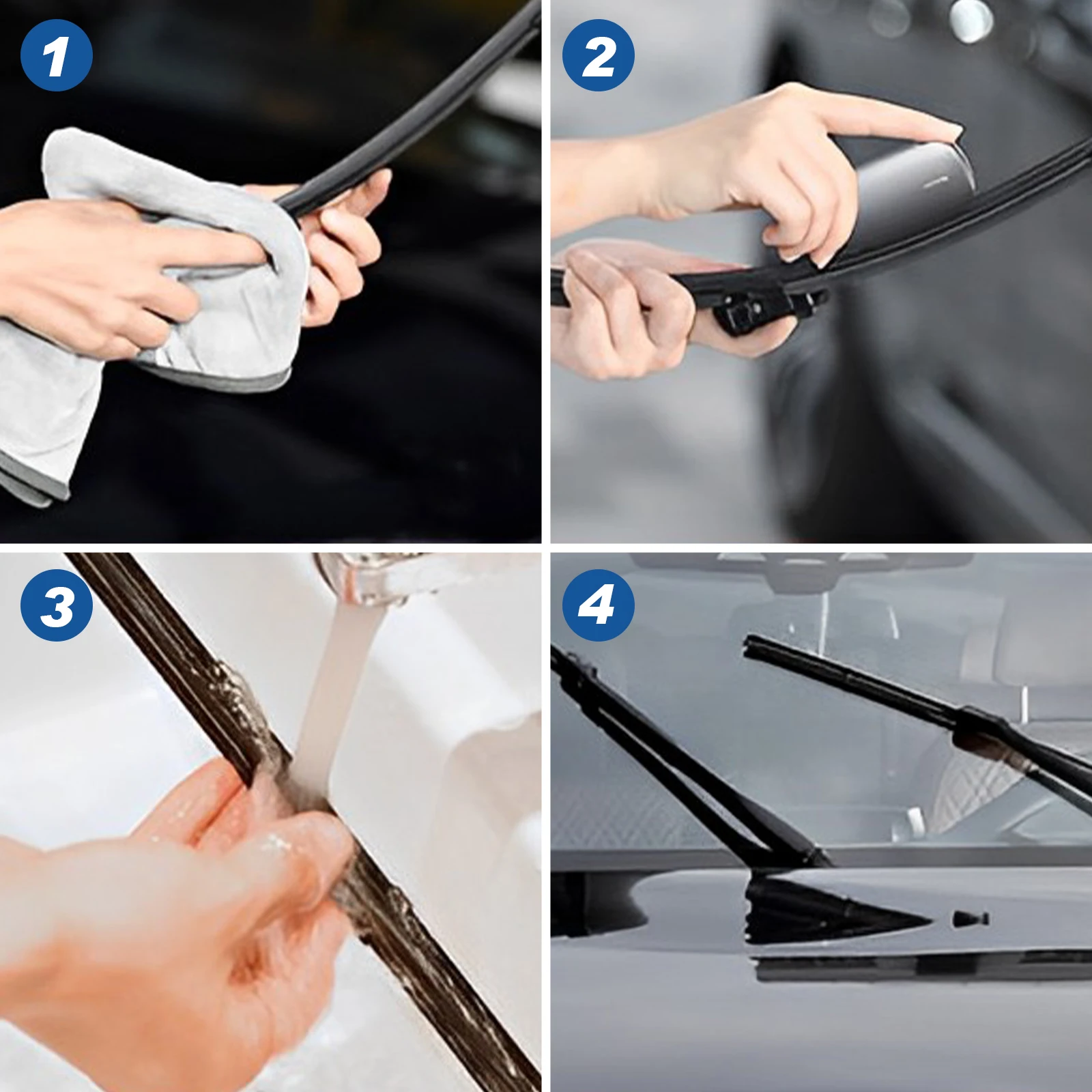 1

2

3

4