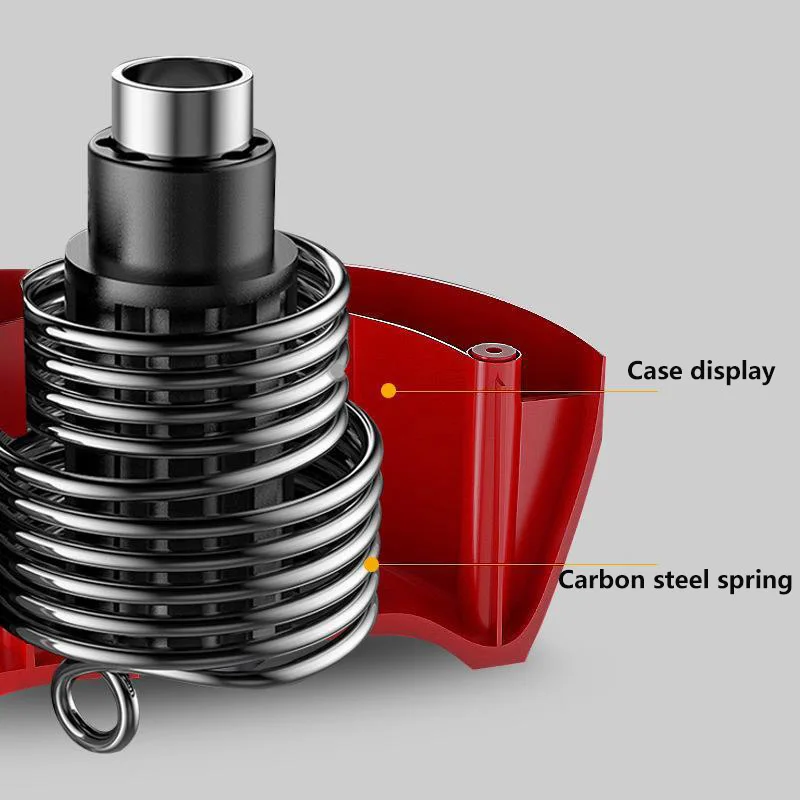 Case display

Carbon steel spring