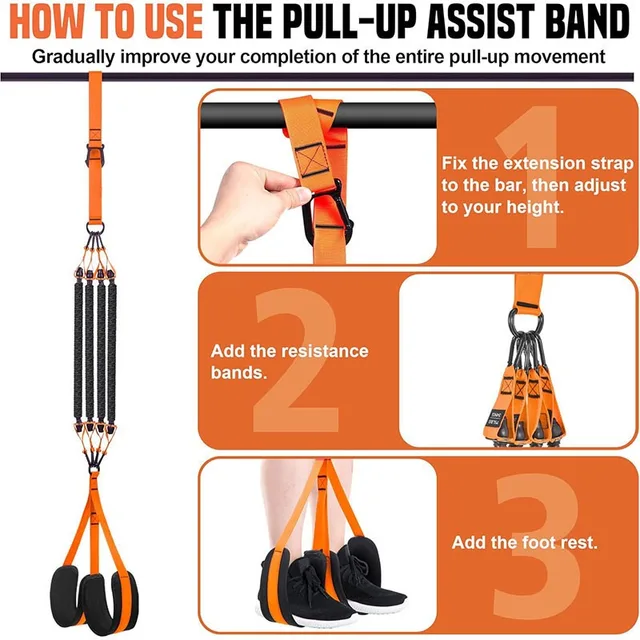 HOW TO USE THE PULL-UP ASSIST BAND

Gradually improve your completion of the entire pull-up movement

1

Fix the extension strap to the bar, then adjust to your height.

2

Add the resistance bands.

3

Add the foot rest.