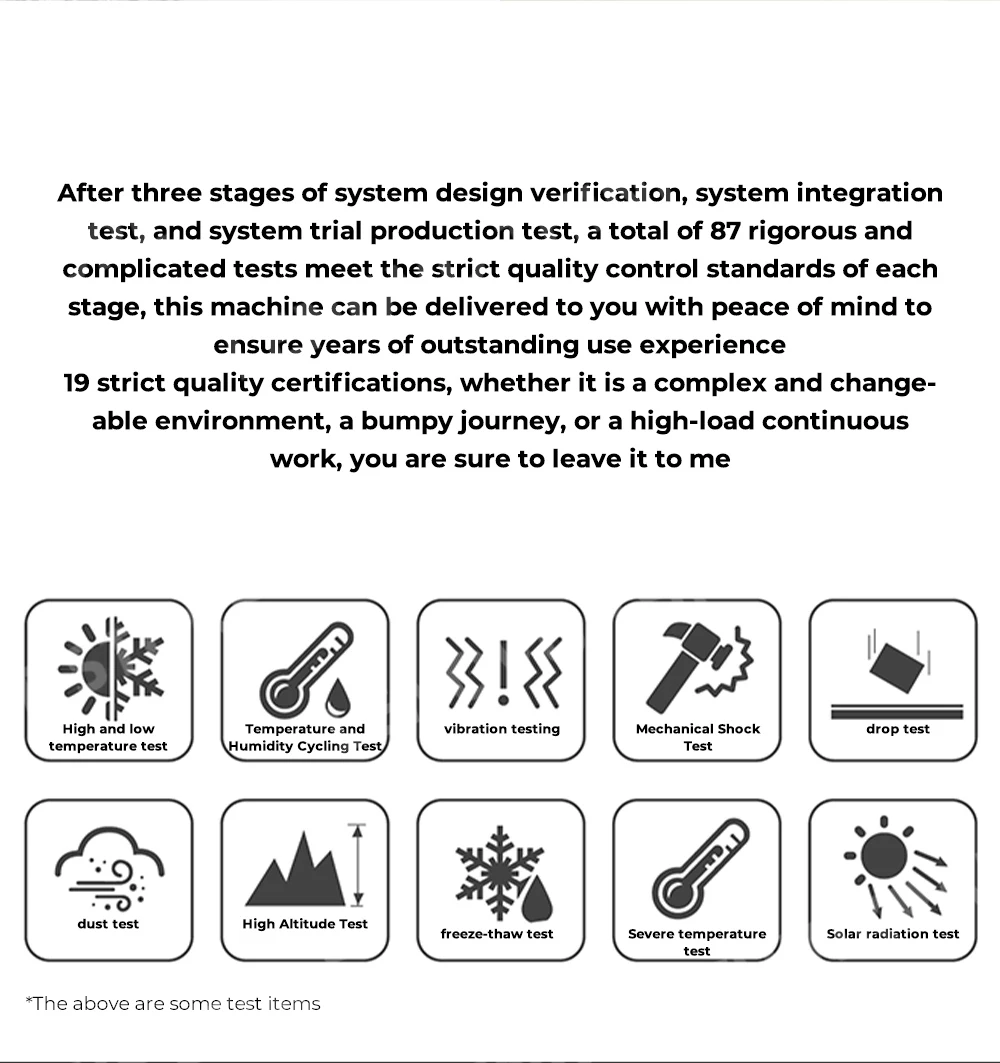 After three stages of system design verification, system integration test, and system trial production test, a total of 87 rigorous and complicated tests meet the strict quality control standards of each stage, this machine can be delivered to you with peace of mind to ensure years of outstanding use experience
19 strict quality certifications, whether it is a complex and changeable environment, a bumpy journey, or a high-load continuous work, you are sure to leave it to me

High and low temperature test

Temperature and Humidity Cycling Test

vibration testing

Mechanical Shock Test

drop test

dust test

High Altitude Test

freeze-thaw test

Severe temperature test

Solar radiation test

*The above are some test items