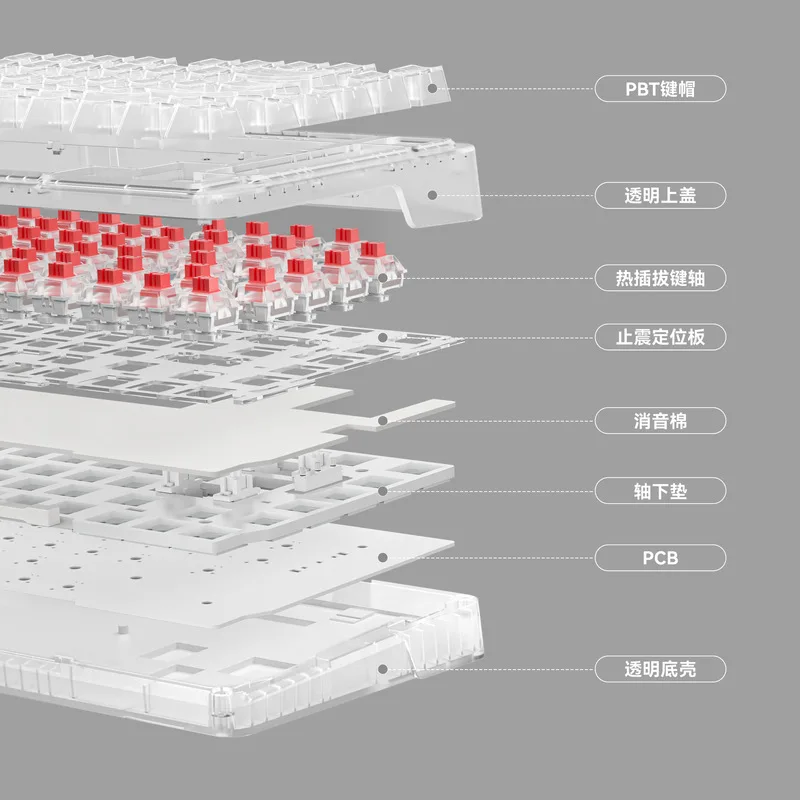 PBT键帽

透明上盖

热插拔键轴

止震定位板

消音棉

轴下垫

PCB

透明底壳