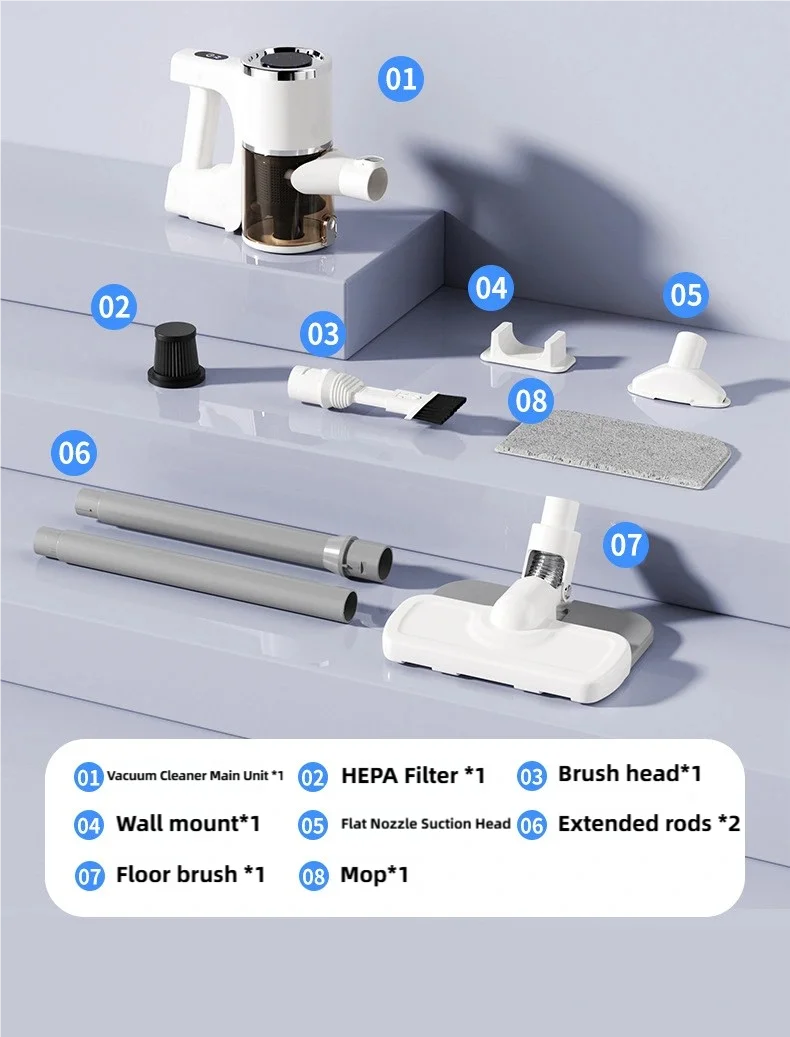 01

02

03

04

05

08

06

07

01 Vacuum Cleaner Main Unit *1
02 HEPA Filter *1
03 Brush head*1
04 Wall mount*1
05 Flat Nozzle Suction Head
06 Extended rods *2
07 Floor brush *1
08 Mop*1