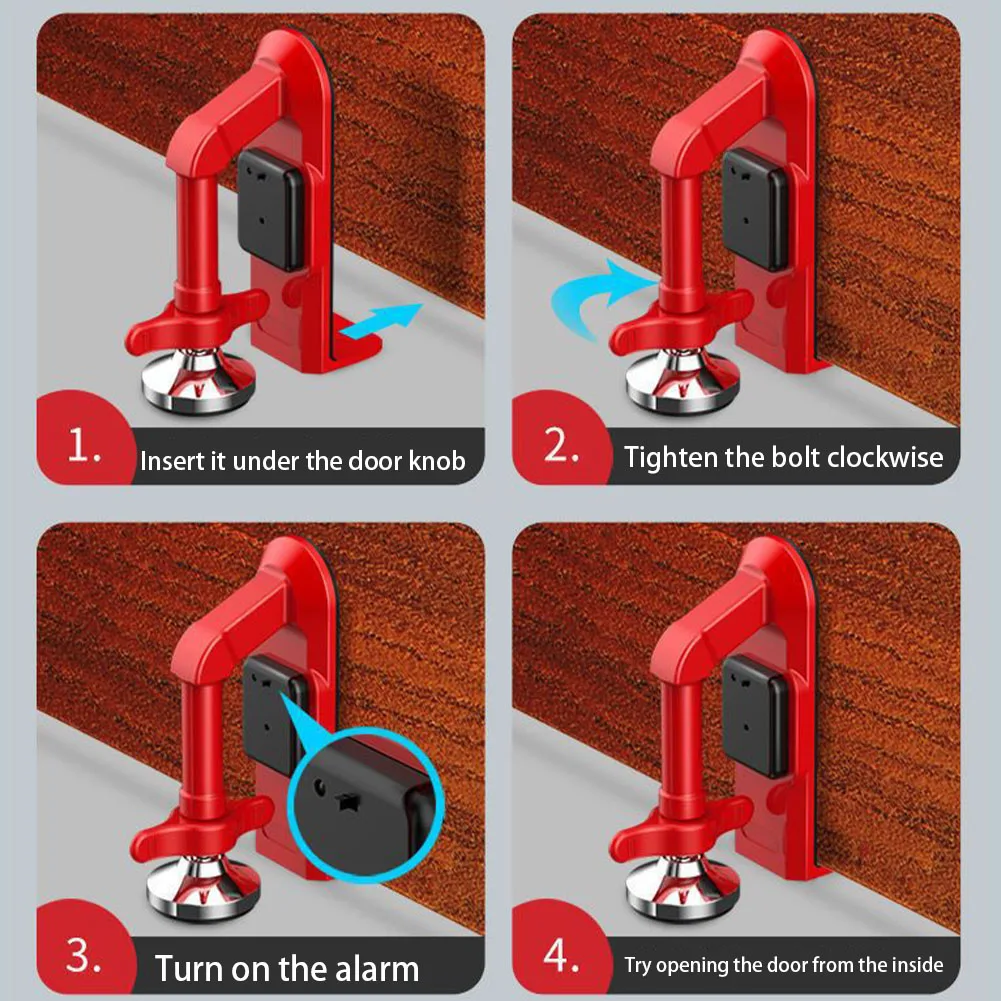 1. Insert it under the door knob

2. Tighten the bolt clockwise

3. Turn on the alarm

4. Try opening the door from the inside