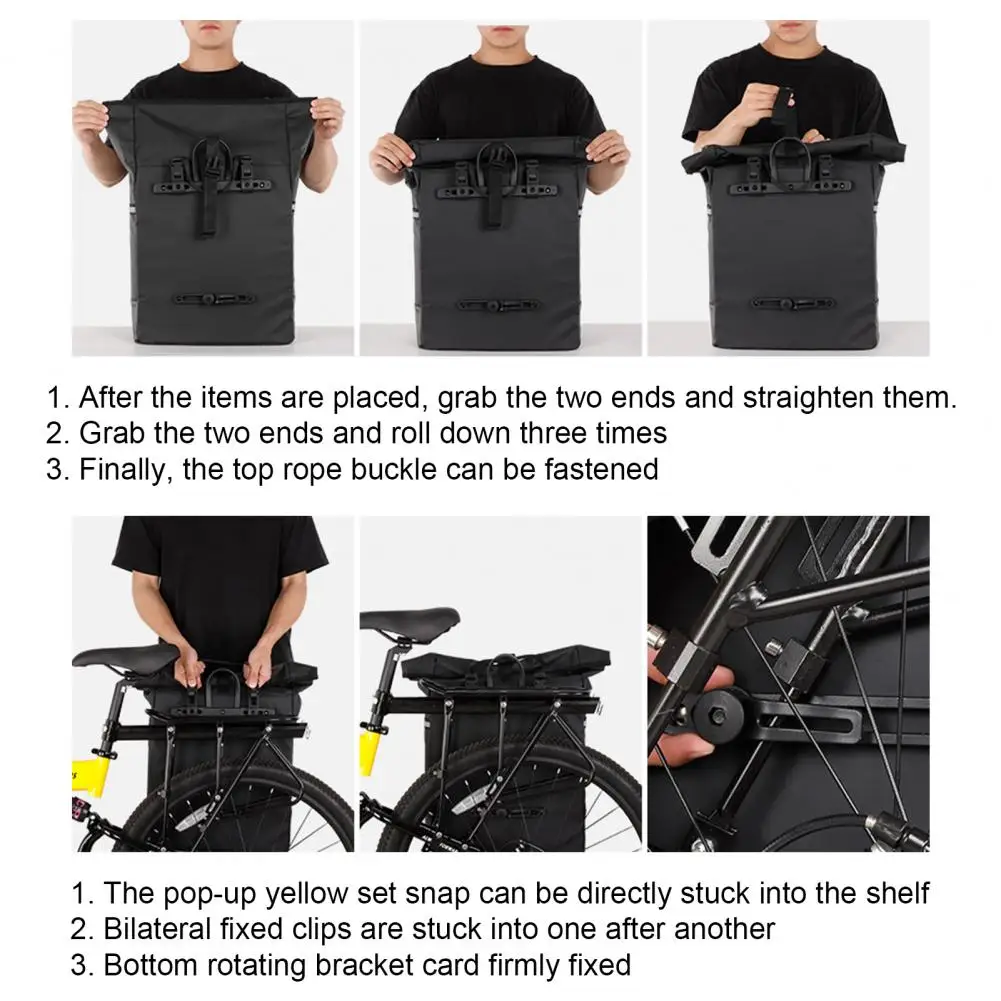 1. After the items are placed, grab the two ends and straighten them.
2. Grab the two ends and roll down three times
3. Finally, the top rope buckle can be fastened

1. The pop-up yellow set snap can be directly stuck into the shelf
2. Bilateral fixed clips are stuck into one after another
3. Bottom rotating bracket card firmly fixed