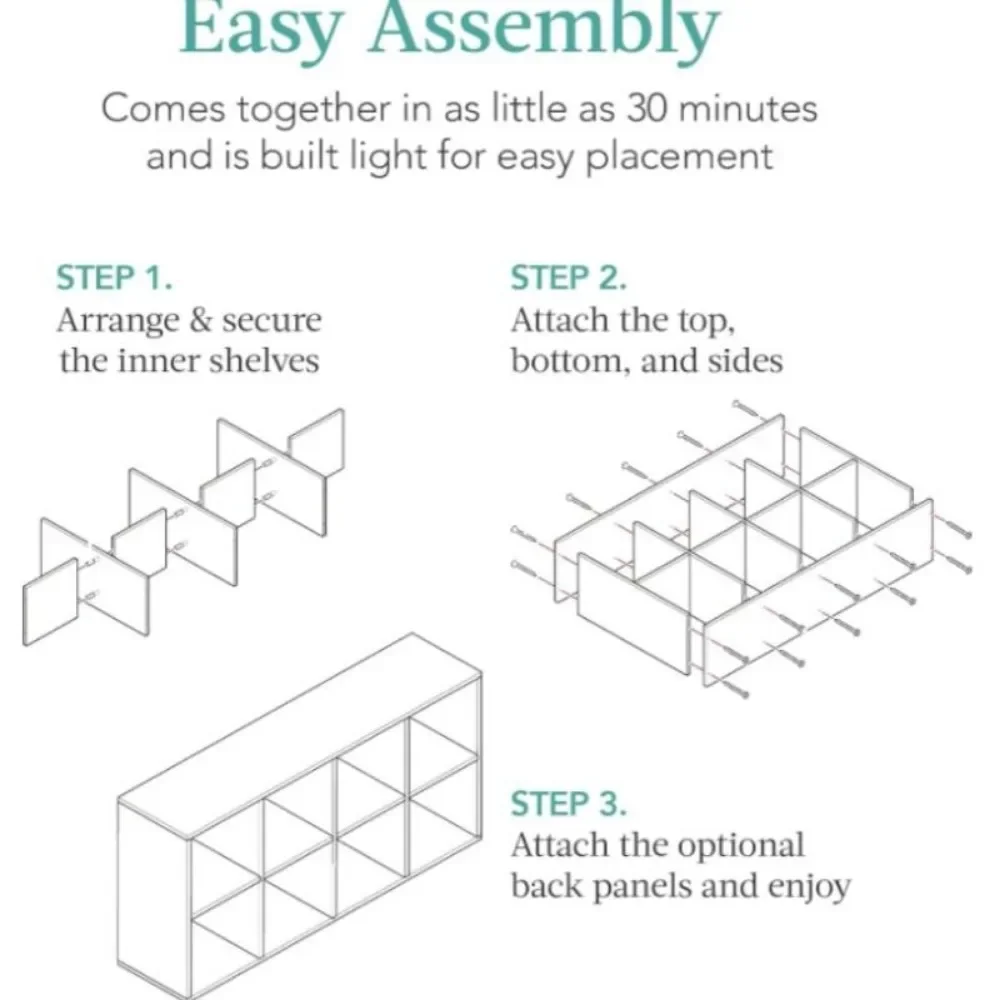 Easy Assembly

Comes together in as little as 30 minutes and is built light for easy placement

STEP 1.
Arrange & secure the inner shelves

STEP 2.
Attach the top, bottom, and sides

STEP 3.
Attach the optional back panels and enjoy