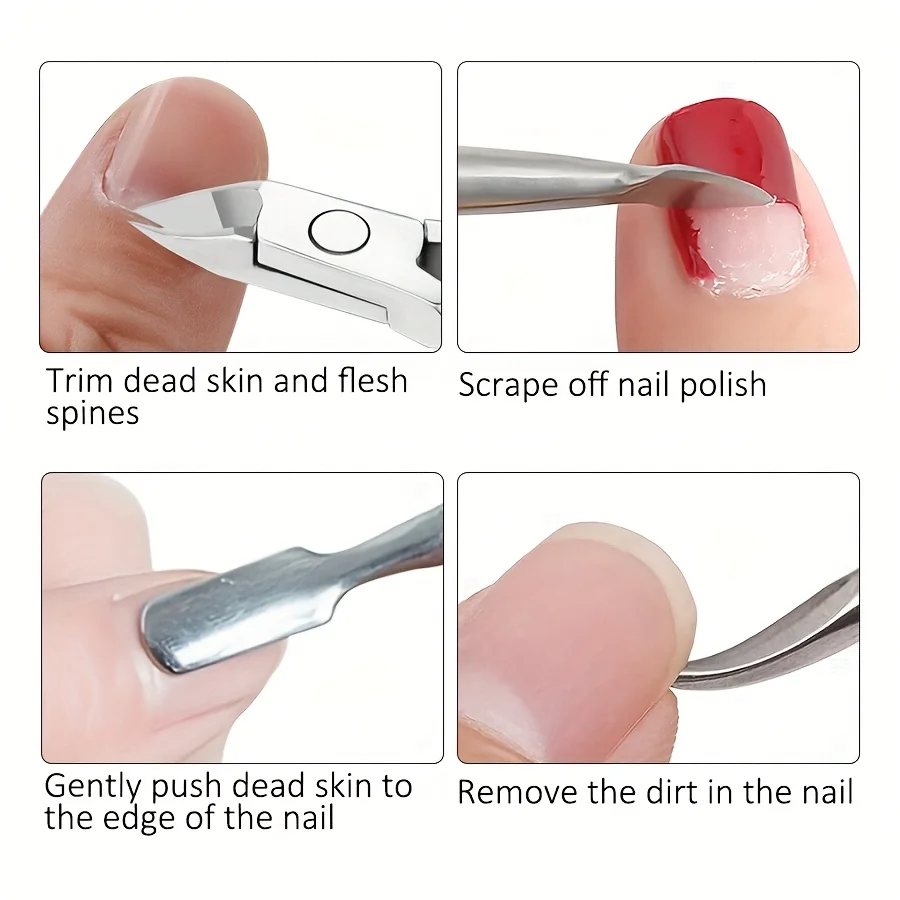 Trim dead skin and flesh spines

Scrape off nail polish

Gently push dead skin to the edge of the nail

Remove the dirt in the nail