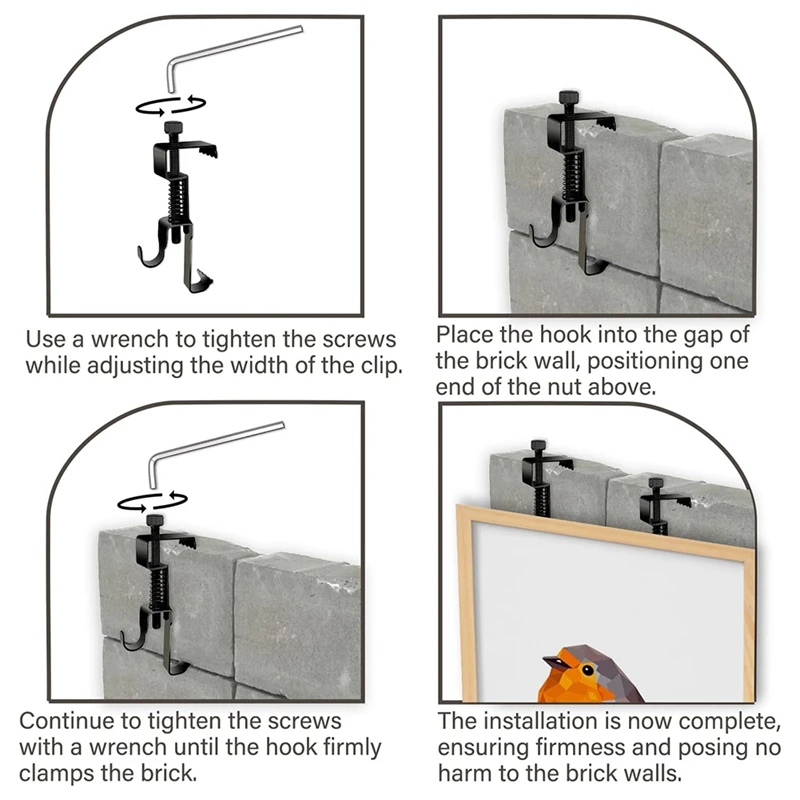 Use a wrench to tighten the screws while adjusting the width of the clip.

Place the hook into the gap of the brick wall, positioning one end of the nut above.

Continue to tighten the screws with a wrench until the hook firmly clamps the brick.

The installation is now complete, ensuring firmness and posing no harm to the brick walls.