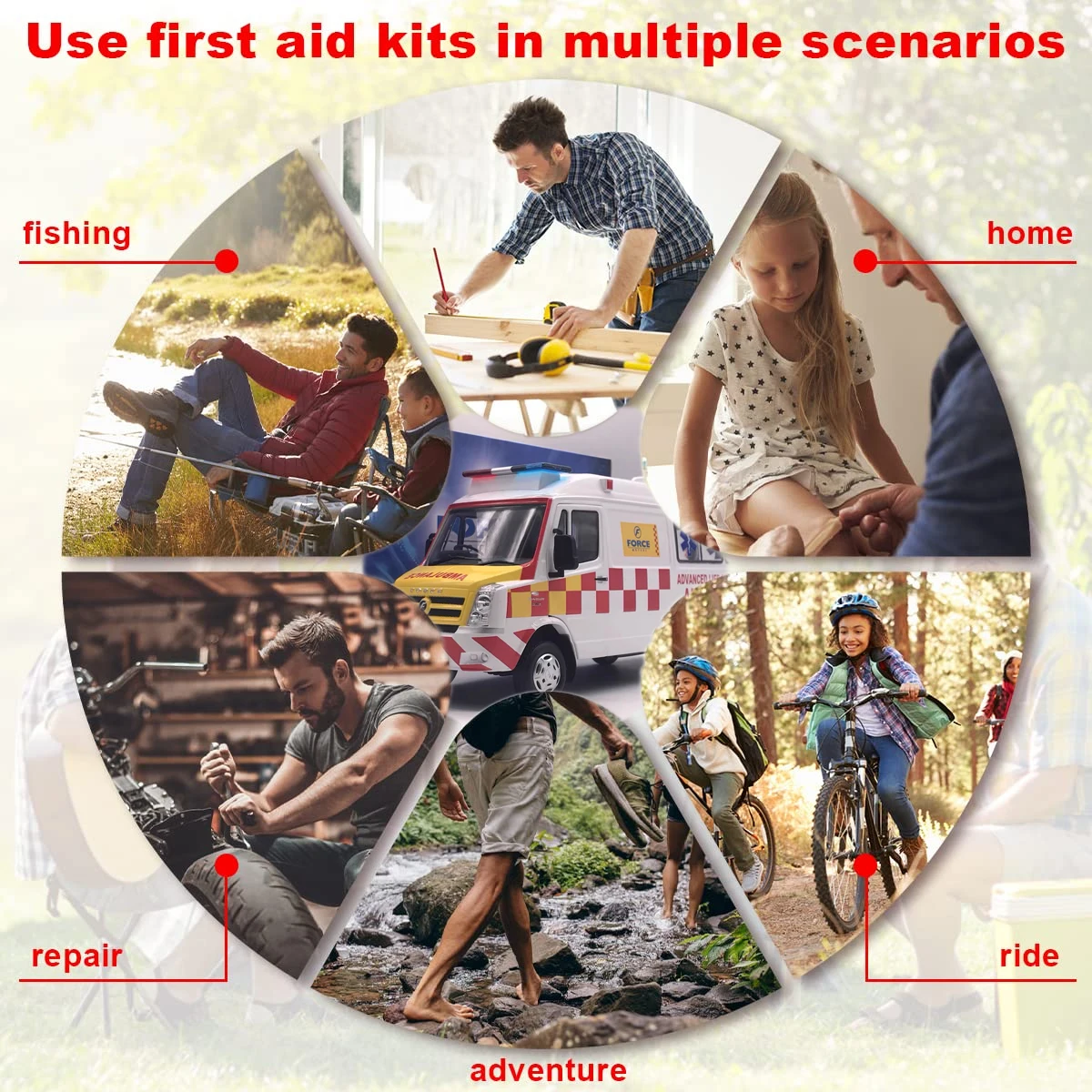 Use first aid kits in multiple scenarios

fishing

home

FORCE

ADVANCED LIFE

repair

ride

adventure