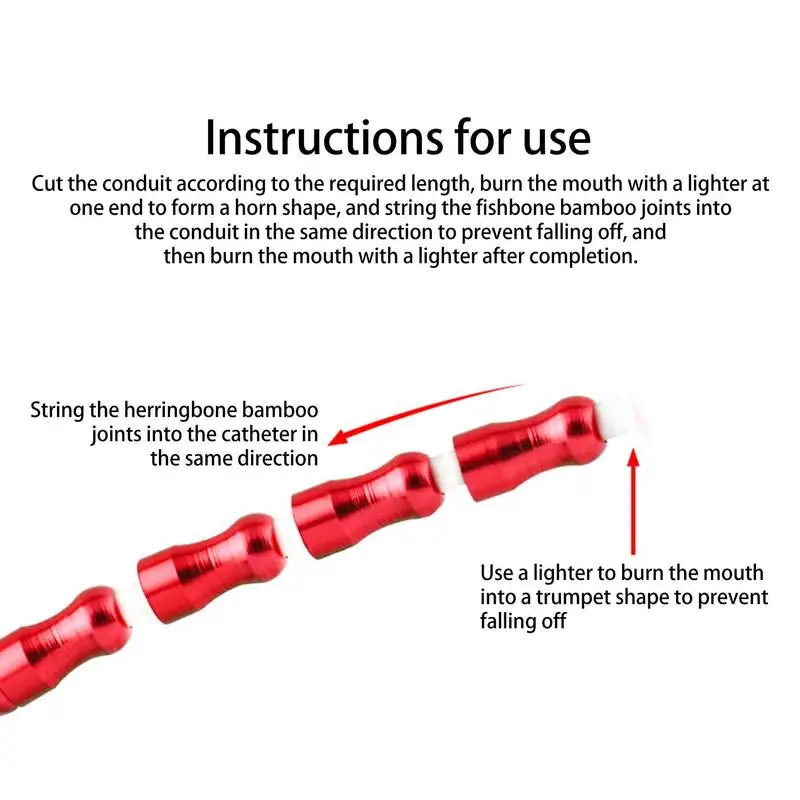 Instructions for use

Cut the conduit according to the required length, burn the mouth with a lighter at one end to form a horn shape, and string the fishbone bamboo joints into the conduit in the same direction to prevent falling off, and then burn the mouth with a lighter after completion.

String the herringbone bamboo joints into the catheter in the same direction

Use a lighter to burn the mouth into a trumpet shape to prevent falling off