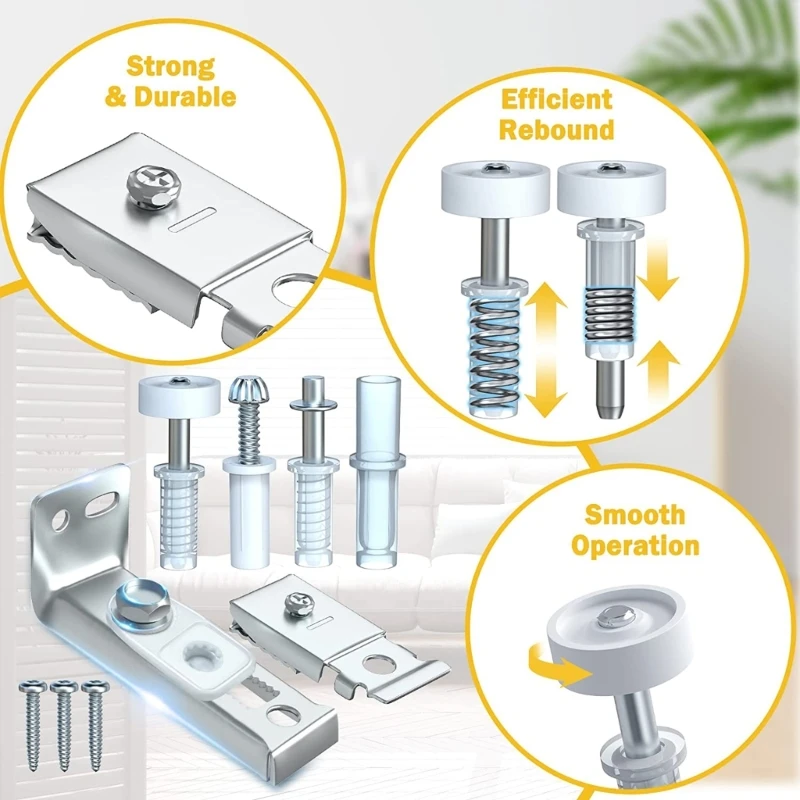 Strong & Durable

Efficient Rebound

Smooth Operation