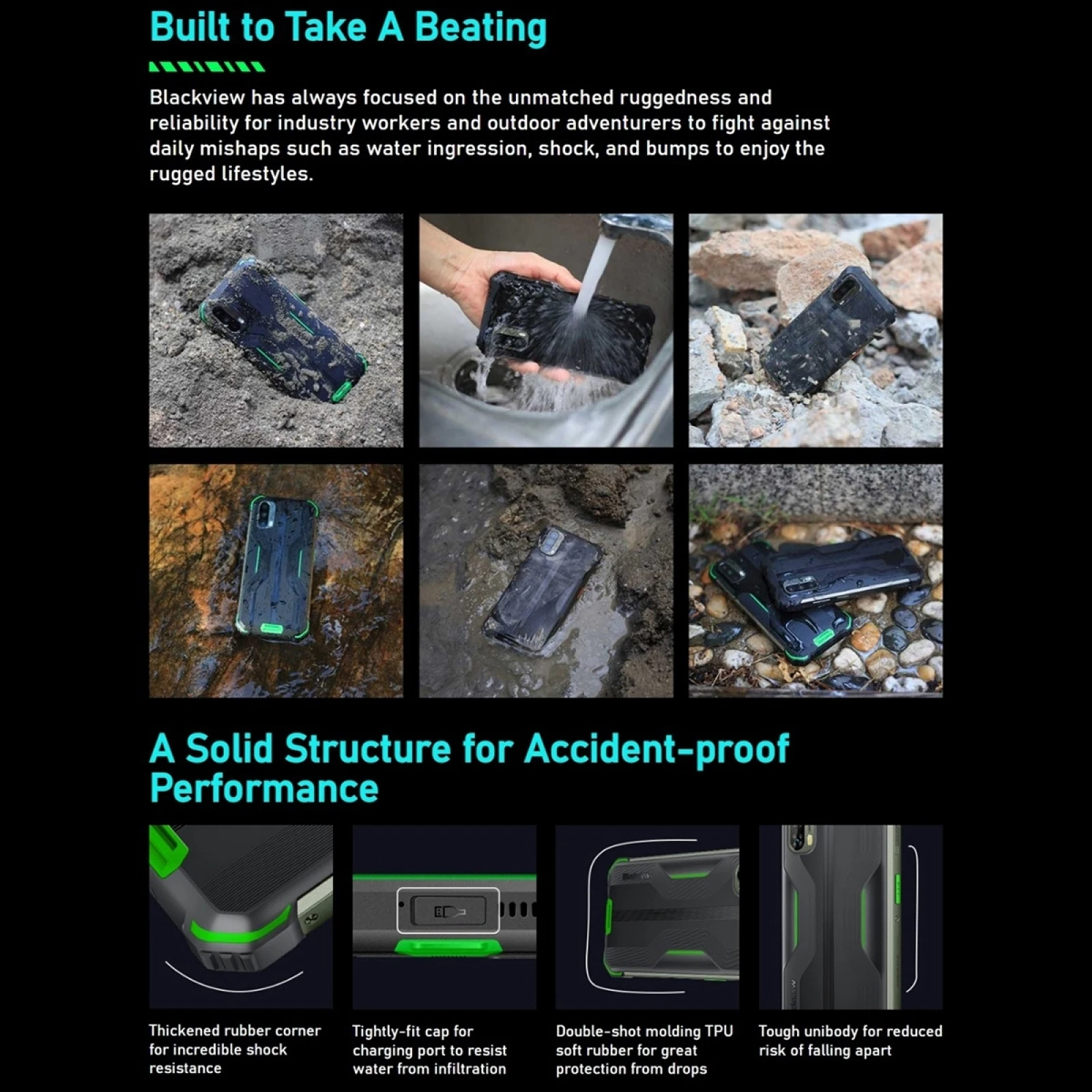 Built to Take A Beating

Blackview has always focused on the unmatched ruggedness and reliability for industry workers and outdoor adventurers to fight against daily mishaps such as water ingression, shock, and bumps to enjoy the rugged lifestyles.

A Solid Structure for Accident-proof Performance

Thickened rubber corner for incredible shock resistance

Tightly-fit cap for charging port to resist water from infiltration

Double-shot molding TPU soft rubber for great protection from drops

Tough unibody for reduced risk of falling apart