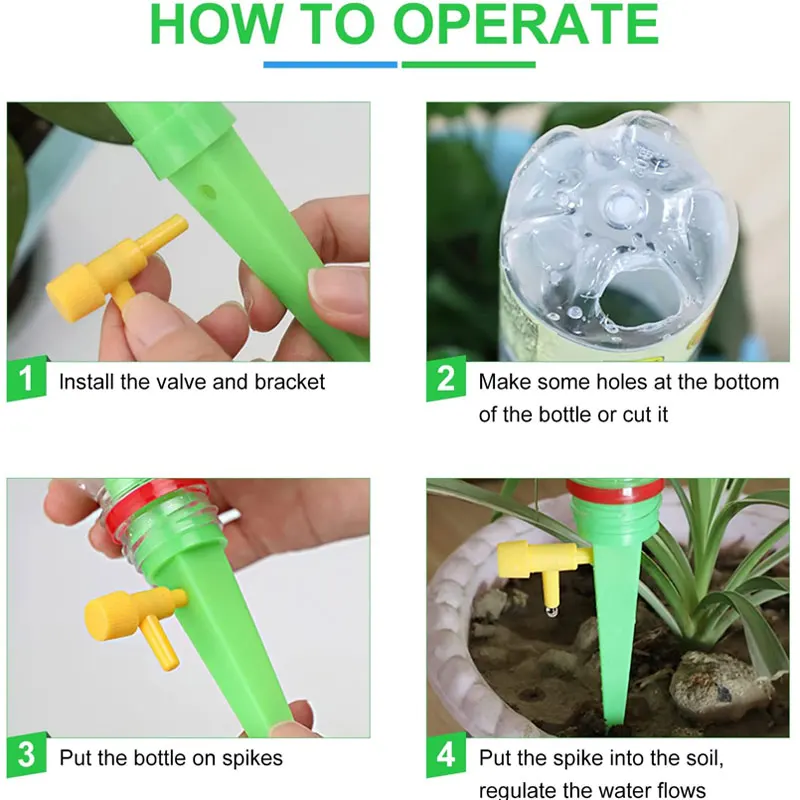 HOW TO OPERATE

1 Install the valve and bracket

2 Make some holes at the bottom of the bottle or cut it

3 Put the bottle on spikes

4 Put the spike into the soil, regulate the water flows