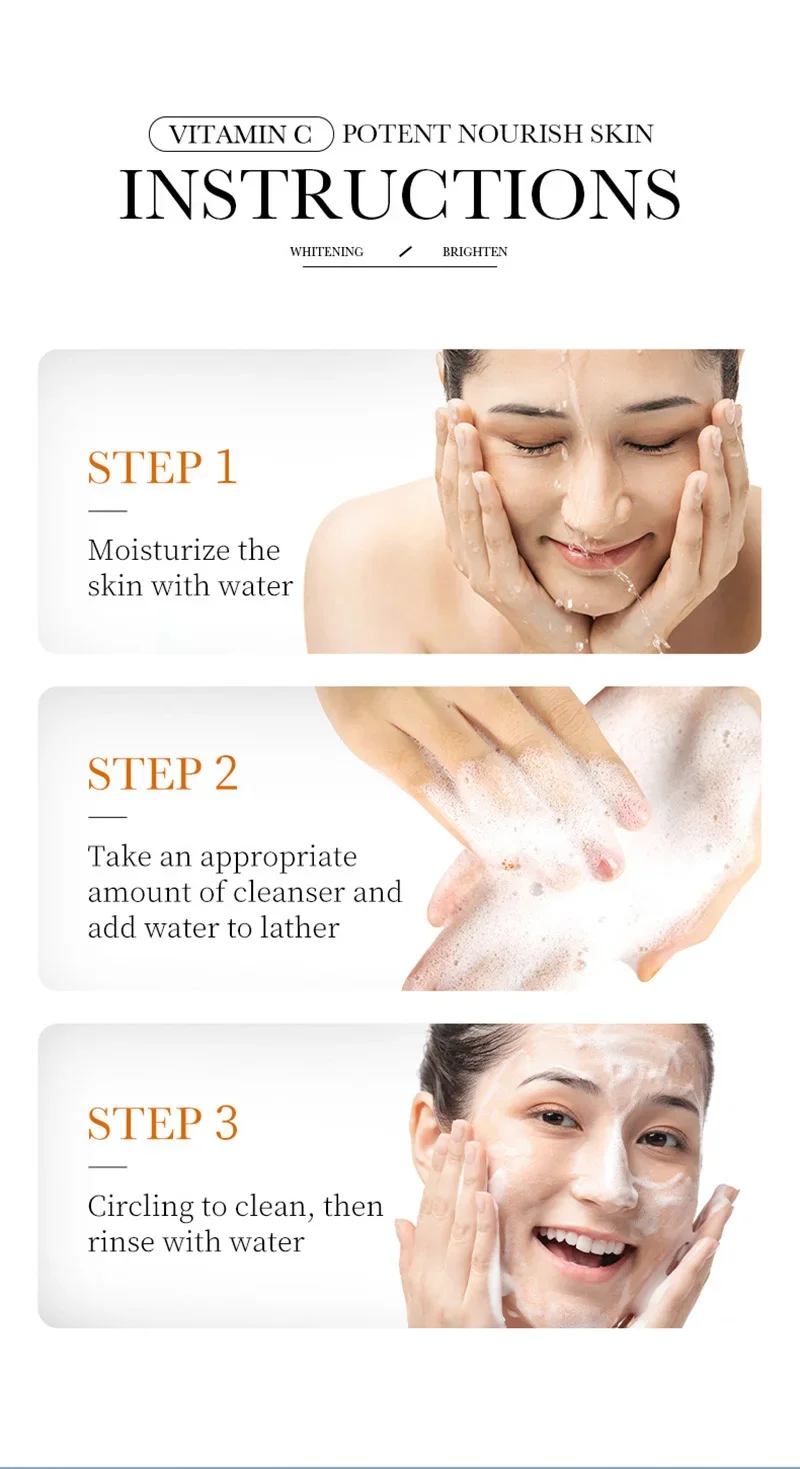 VITAMIN C POTENT NOURISH SKIN

INSTRUCTIONS

WHITENING / BRIGHTEN

STEP 1

Moisturize the skin with water

STEP 2

Take an appropriate amount of cleanser and add water to lather

STEP 3

Circling to clean, then rinse with water