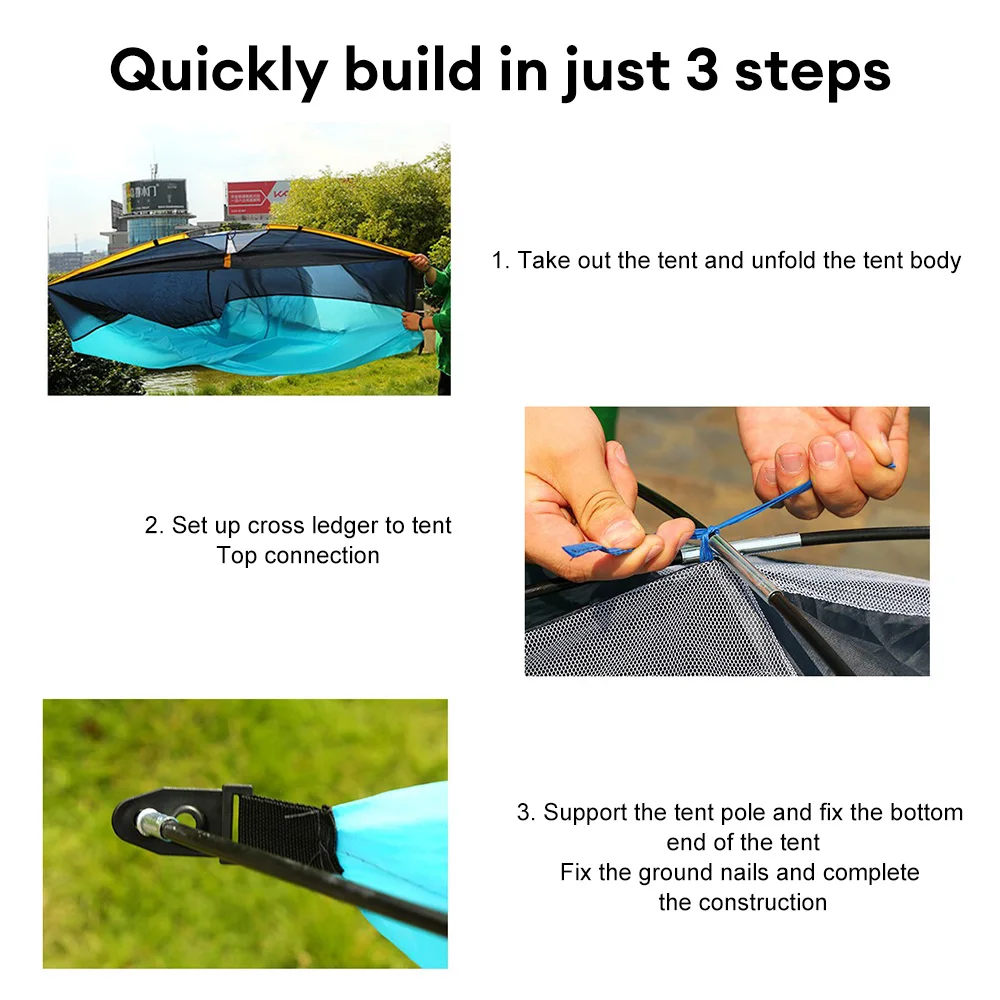 Quickly build in just 3 steps

1. Take out the tent and unfold the tent body

2. Set up cross ledger to tent Top connection

3. Support the tent pole and fix the bottom end of the tent
Fix the ground nails and complete the construction