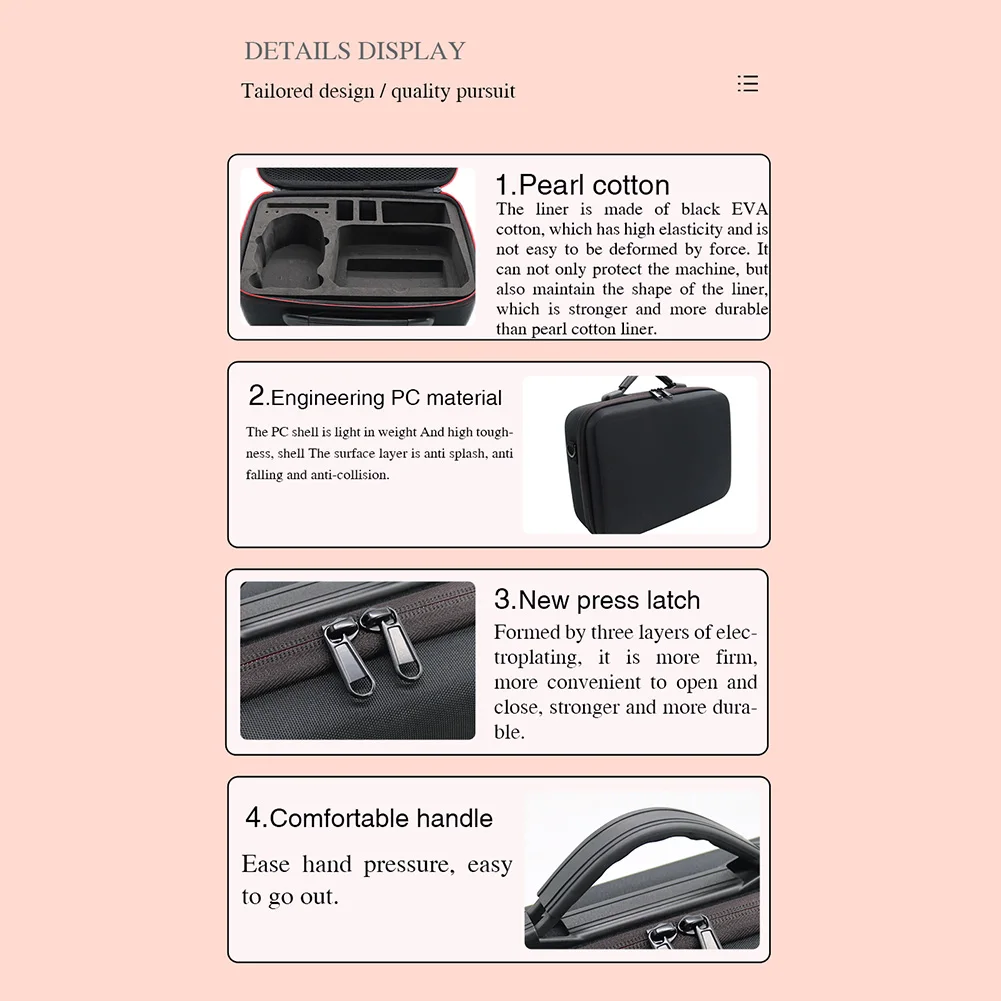 DETAILS DISPLAY

Tailored design / quality pursuit

1.Pearl cotton

The liner is made of black EVA cotton, which has high elasticity and is not easy to be deformed by force. It can not only protect the machine, but also maintain the shape of the liner, which is stronger and more durable than pearl cotton liner.

2.Engineering PC material

The PC shell is light in weight And high toughness, shell The surface layer is anti splash, anti falling and anti-collision.

3.New press latch

Formed by three layers of electroplating, it is more firm, more convenient to open and close, stronger and more durable.

4.Comfortable handle

Ease hand pressure, easy to go out.