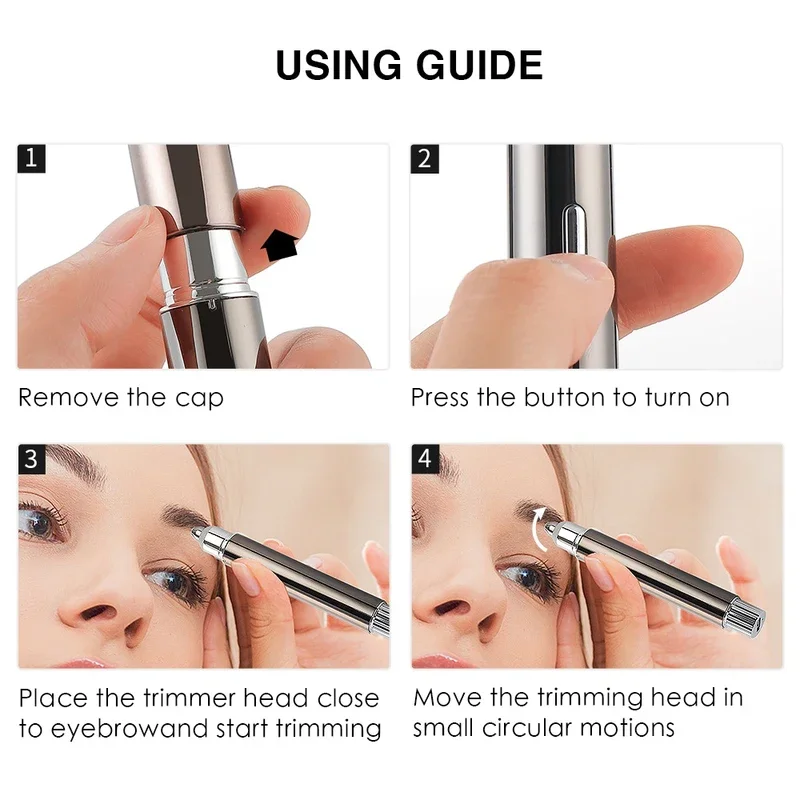 USING GUIDE

1

Remove the cap

2

Press the button to turn on

3

Place the trimmer head close to eyebrowand start trimming

4

Move the trimming head in small circular motions