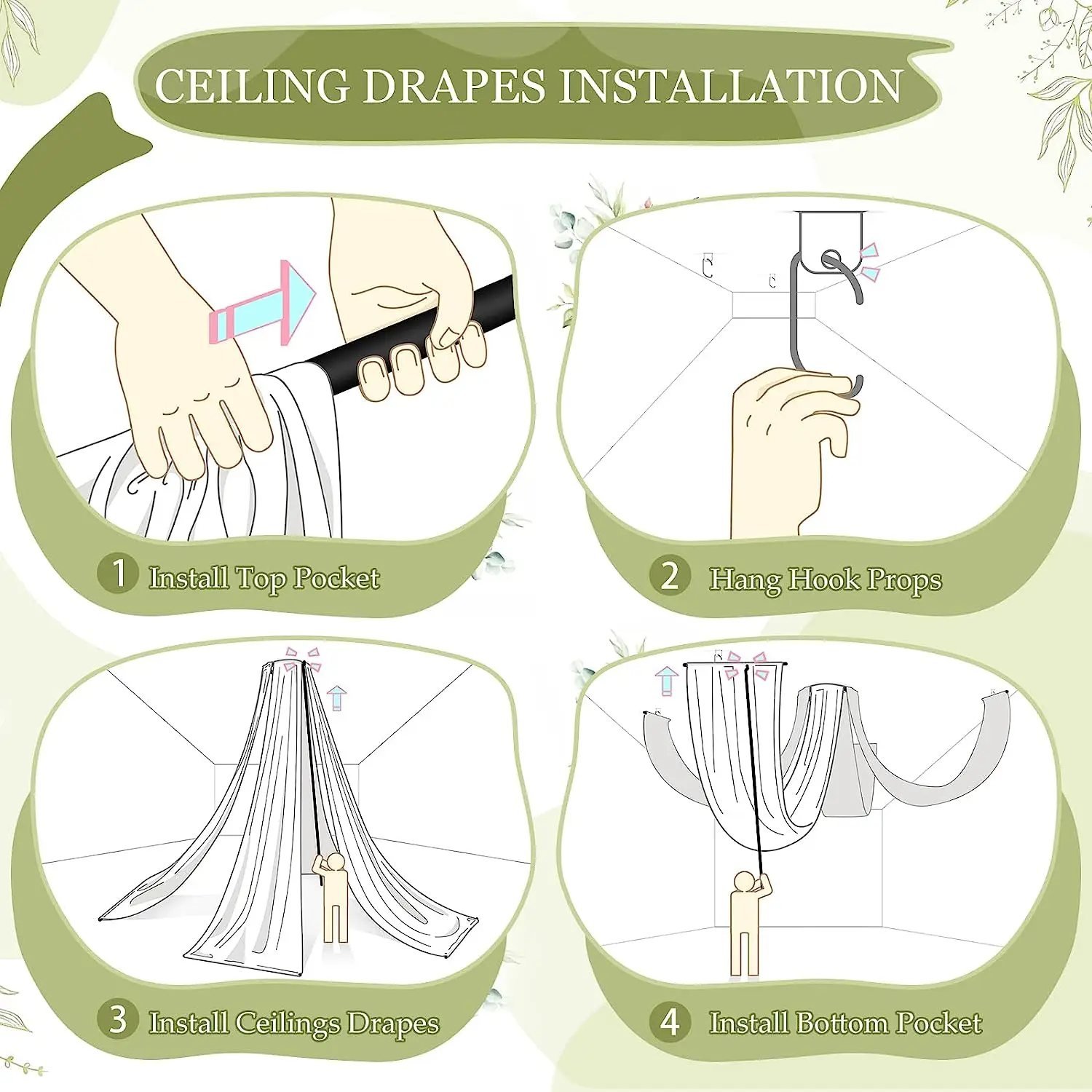 CEILING DRAPES INSTALLATION

1 Install Top Pocket

2 Hang Hook Props

3 Install Ceilings Drapes

4 Install Bottom Pocket